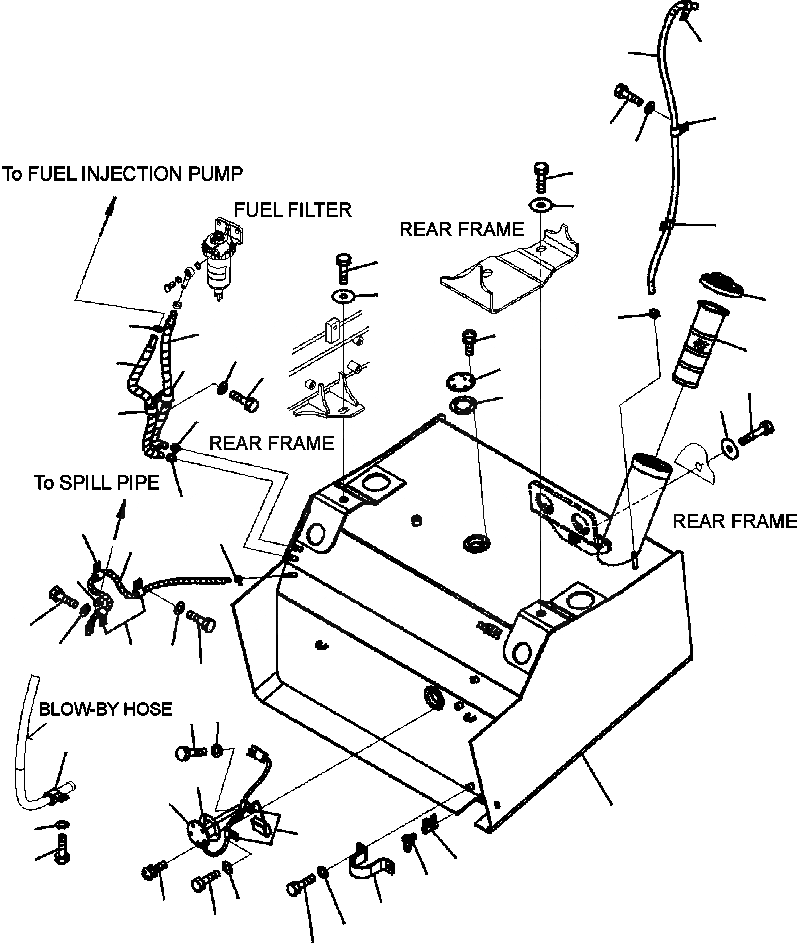 To FUEL INJECTION PUMP

FUEL FILTER

REAR FRAME

REAR FRAME

To SPILL PIPE

REAR FRAME

BLOW-BY HOSE