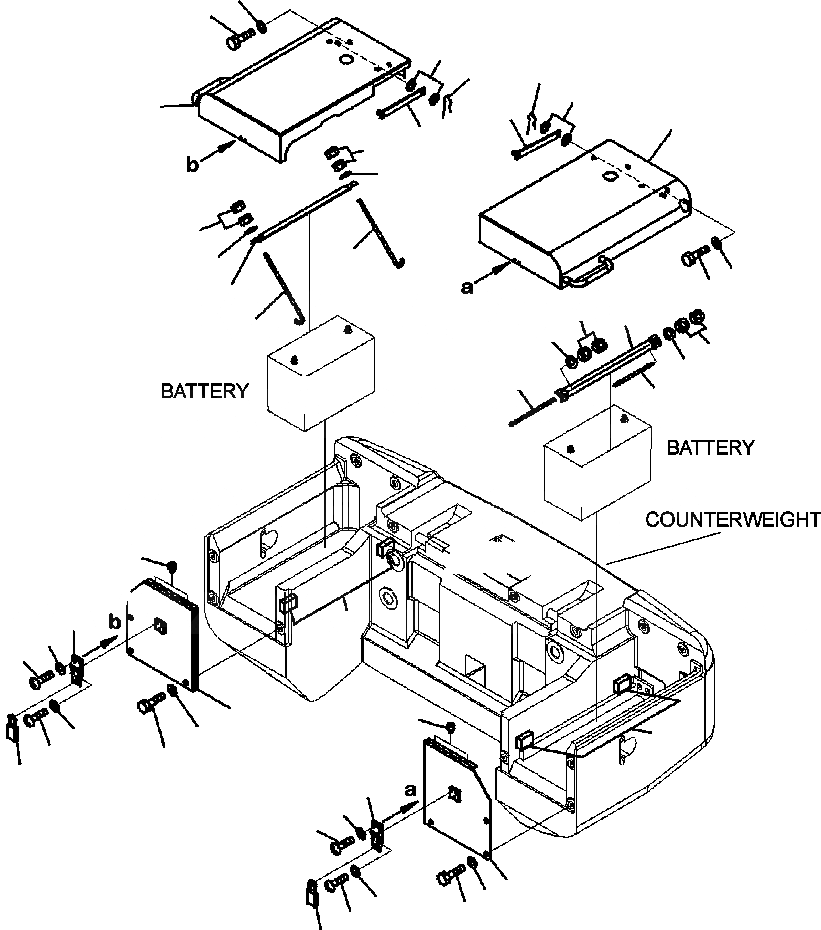 b
a
BATTERY
BATTERY
COUNTERWEIGHT
b
a