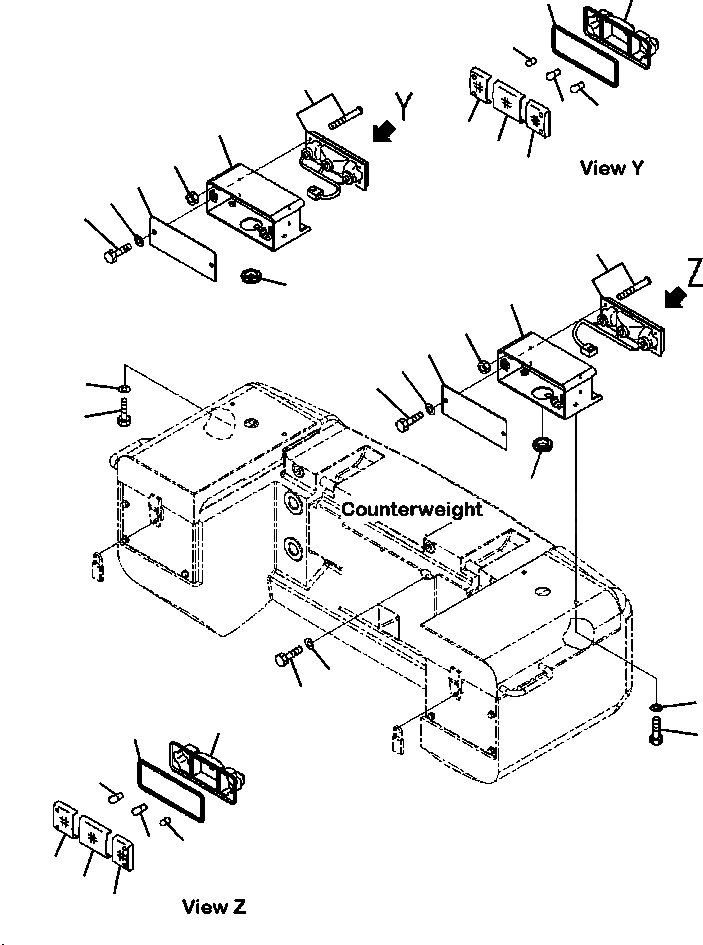 Y

View Y

Z

Counterweight

View Z