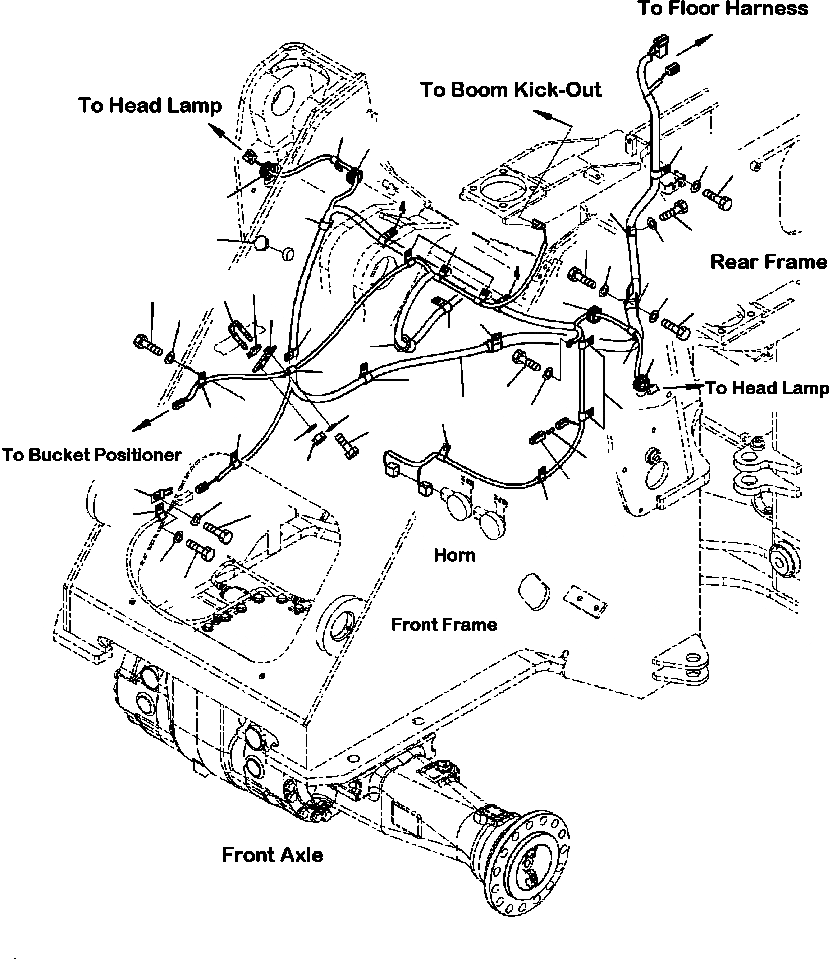 To Floor Harness

To Boom Kick-Out

To Head Lamp

Rear Frame

To Head Lamp

To Bucket Positioner

Horn

Front Frame

Front Axle