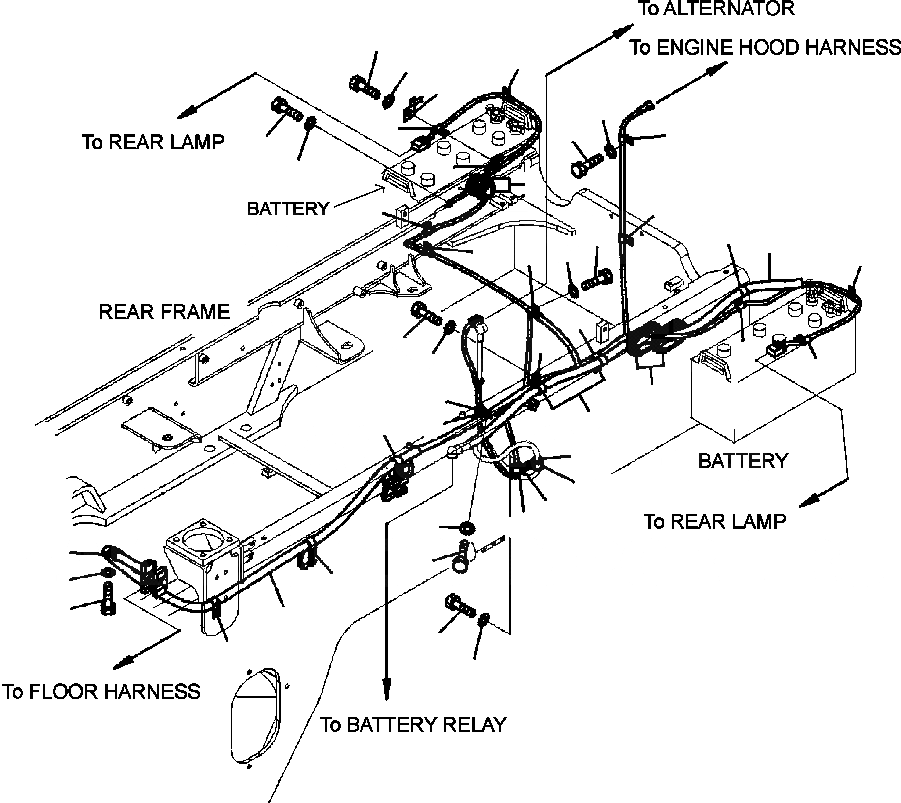 To ALTERNATOR
To ENGINE HOOD HARNESS
To REAR LAMP
BATTERY
REAR FRAME
BATTERY
To REAR LAMP
To FLOOR HARNESS
To BATTERY RELAY