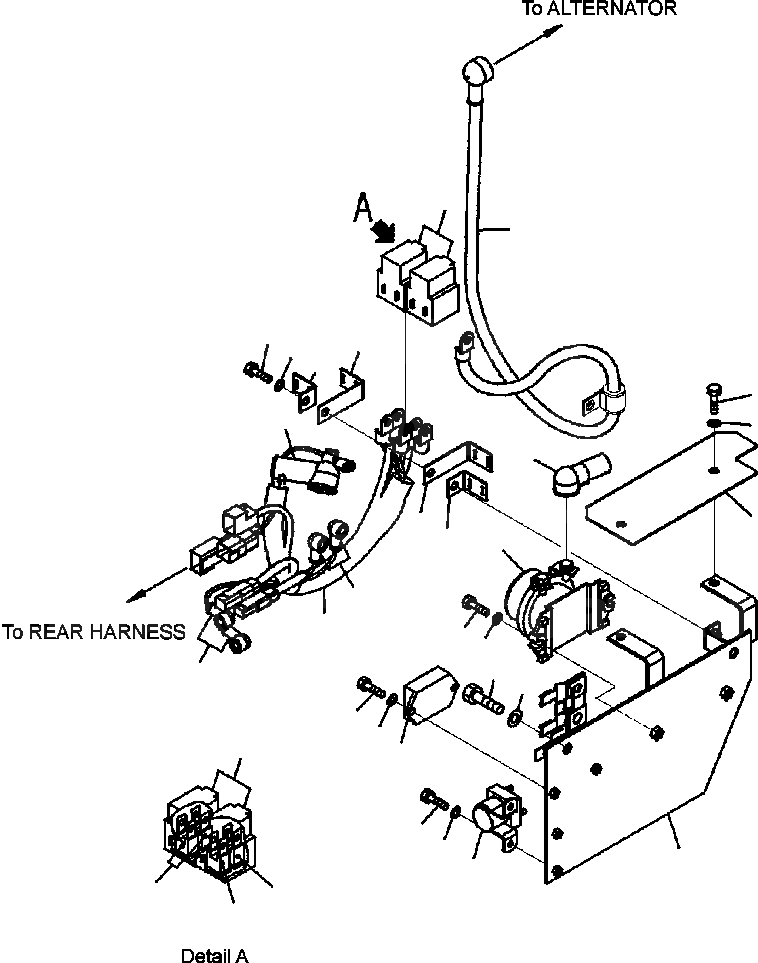 To ALTERNATOR

A

To REAR HARNESS

Detail A