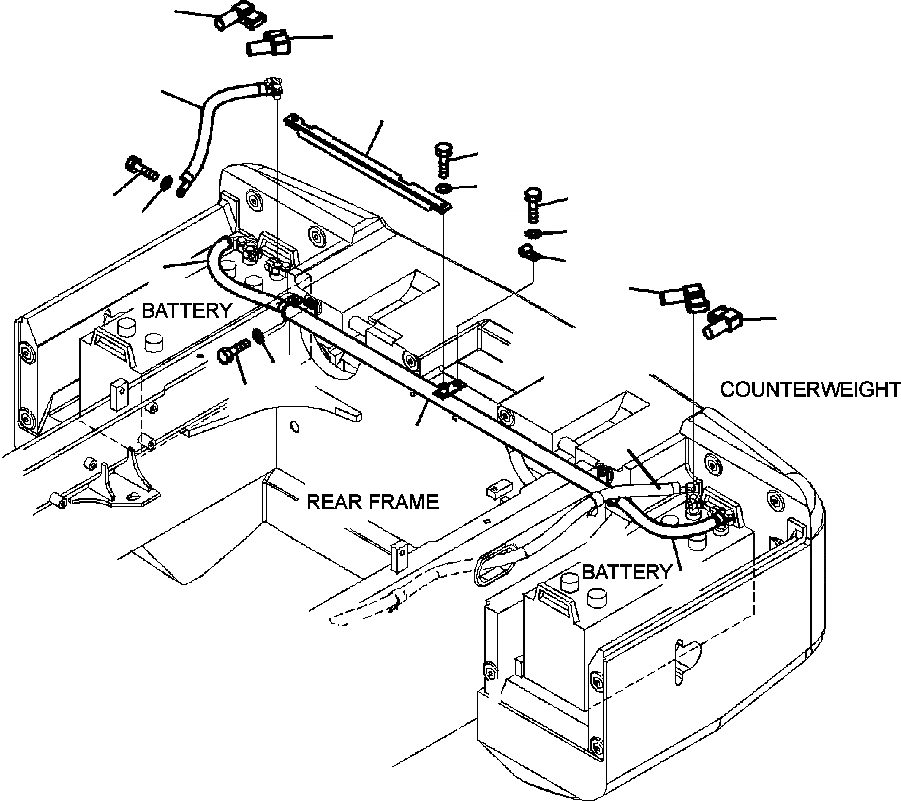 BATTERY

COUNTERWEIGHT

REAR FRAME

BATTERY