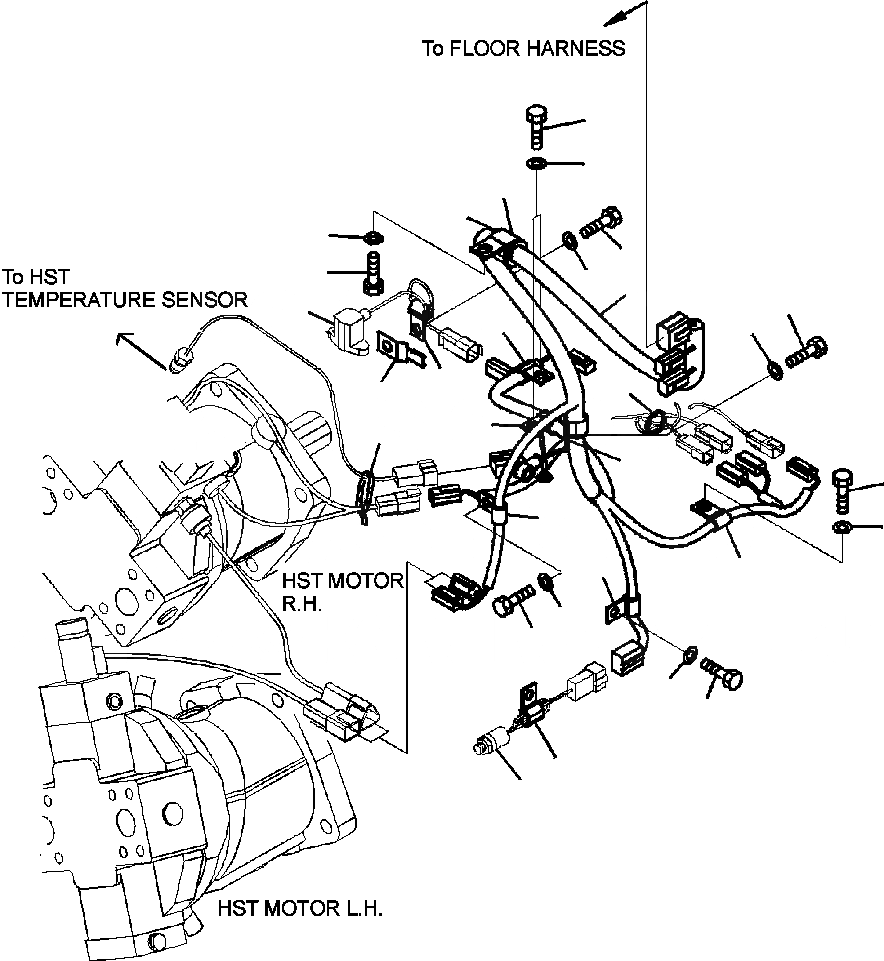 To FLOOR HARNESS

To HST
TEMPERATURE SENSOR

HST MOTOR
R.H.

HST MOTOR L.H.