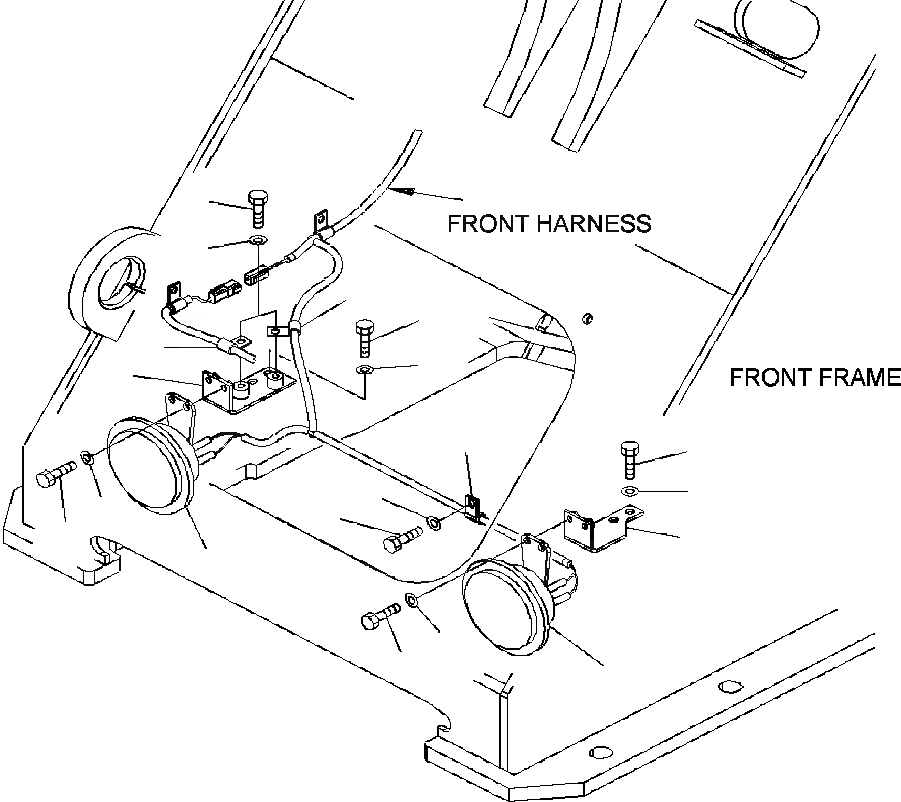 FRONT HARNESS

FRONT FRAME