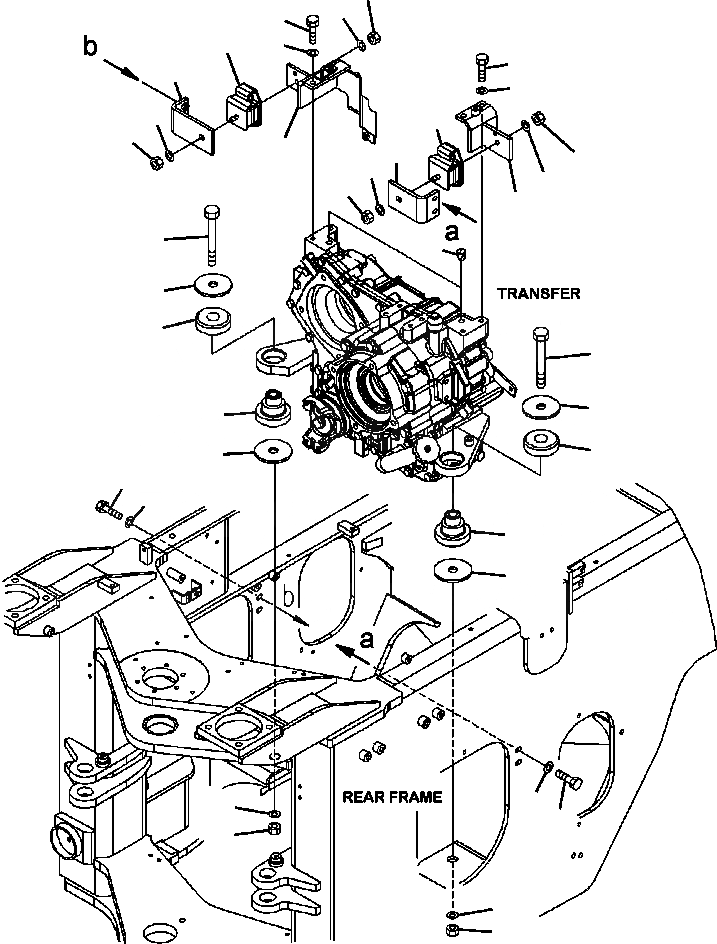 b
a
TRANSFER
b
a
REAR FRAME