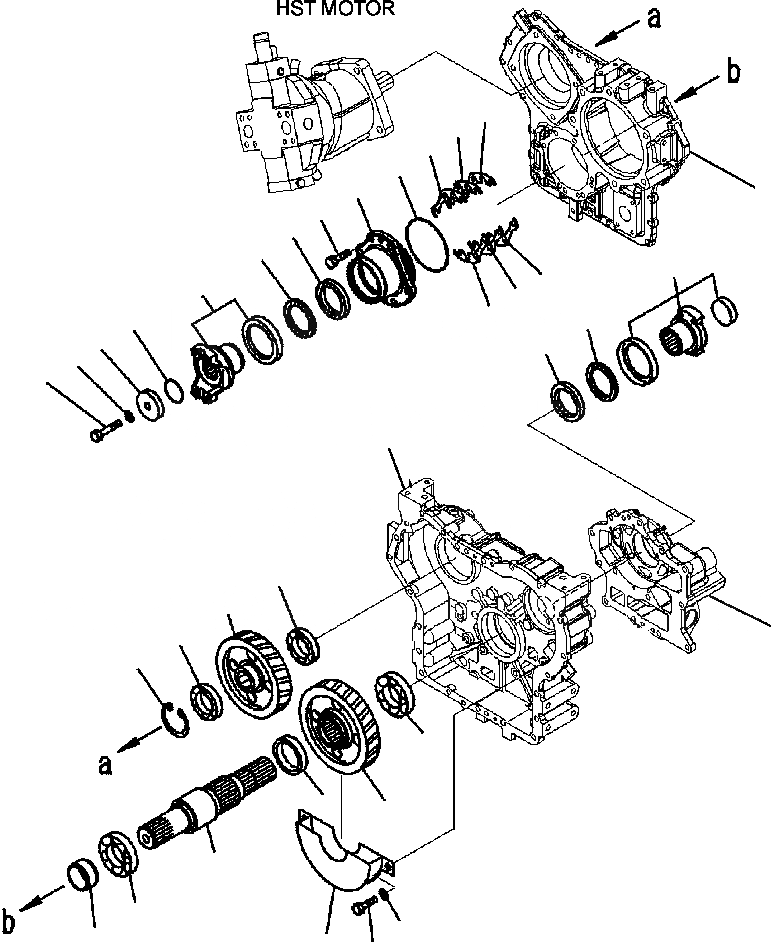 HST MOTOR

a

b

a

b