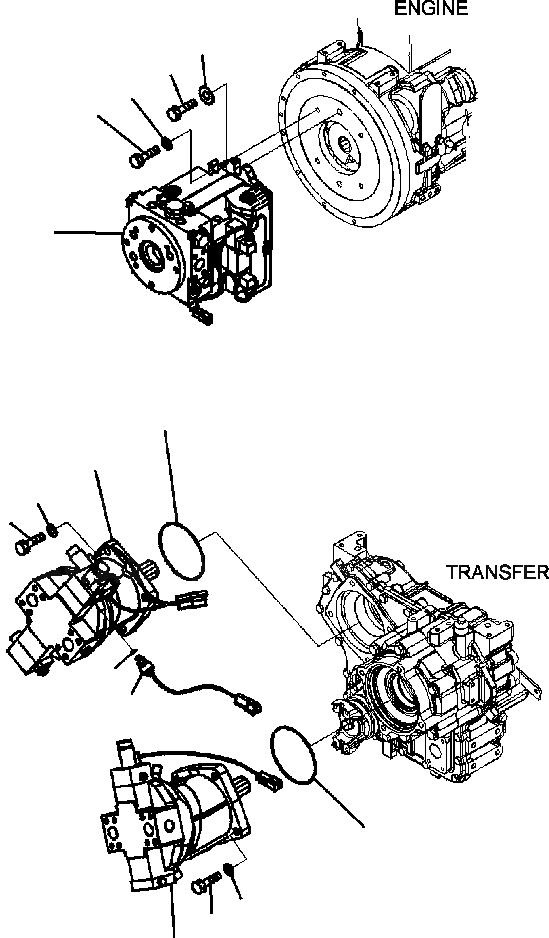 ENGINE

TRANSFER