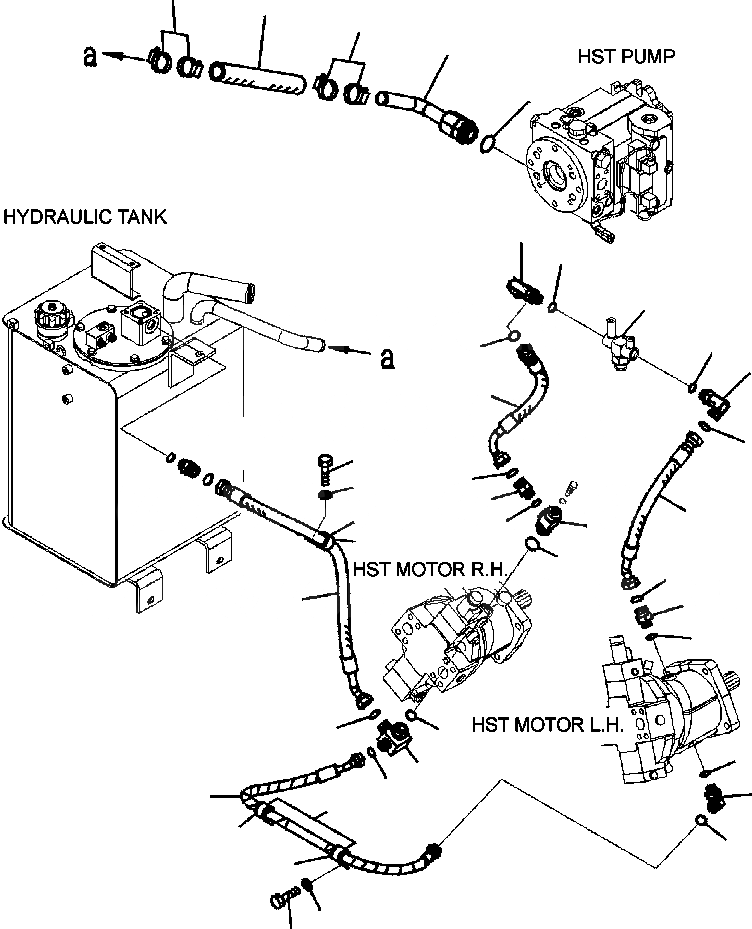 a

HST PUMP

HYDRAULIC TANK

a

HST MOTOR R.H.

HST MOTOR L.H.