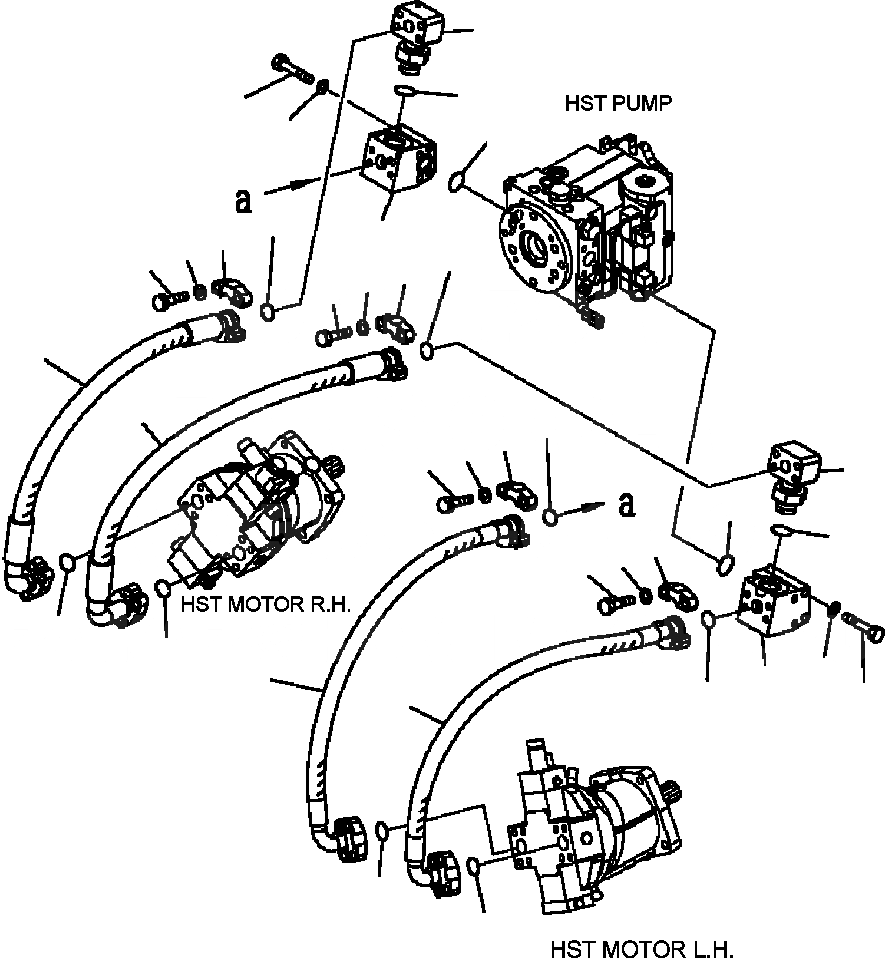 HST PUMP

a

a

HST MOTOR R.H.

HST MOTOR L.H.