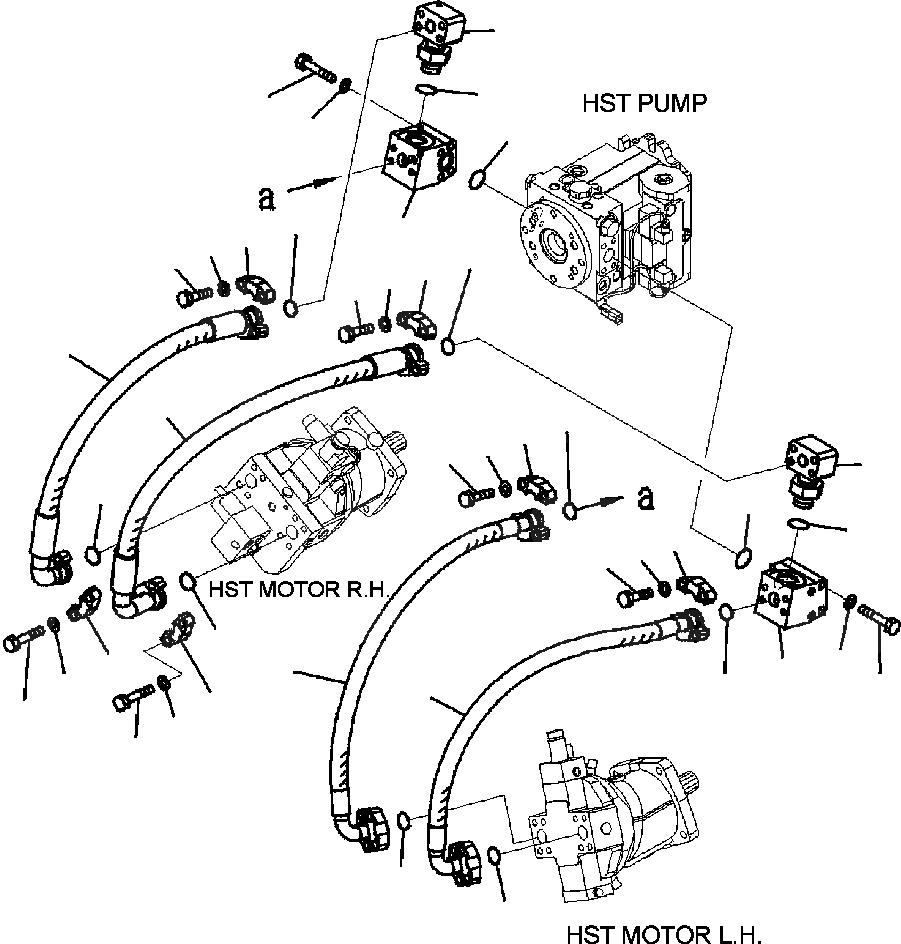 HST PUMP

a

a

HST MOTOR R.H.

HST MOTOR L.H.