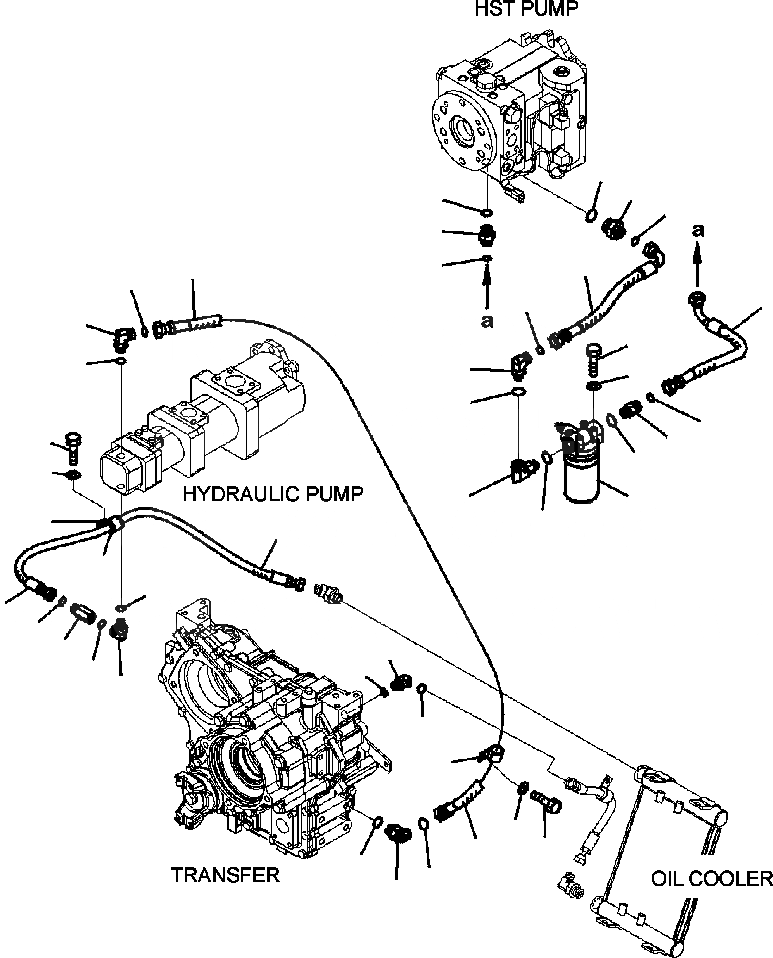 HST PUMP

a

a

HYDRAULIC PUMP

TRANSFER

OIL COOLER