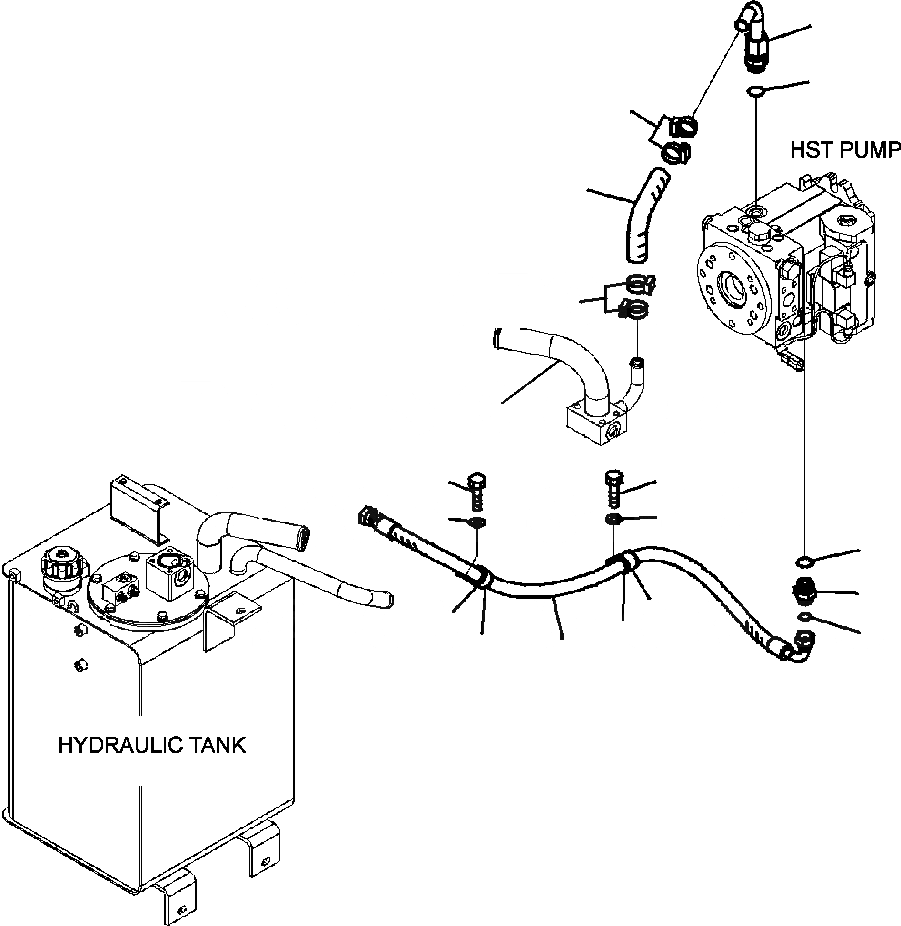 HST PUMP

HYDRAULIC TANK