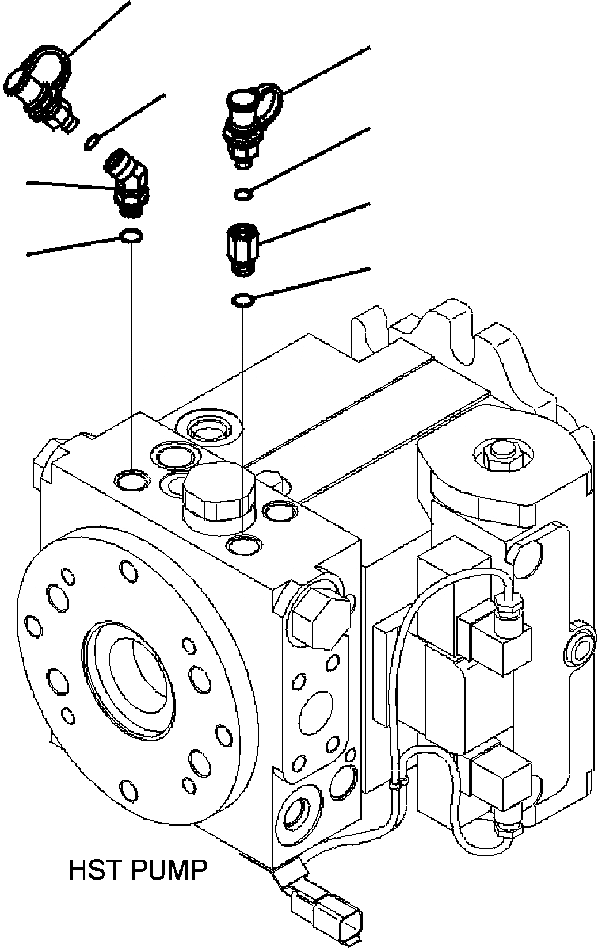 HST PUMP