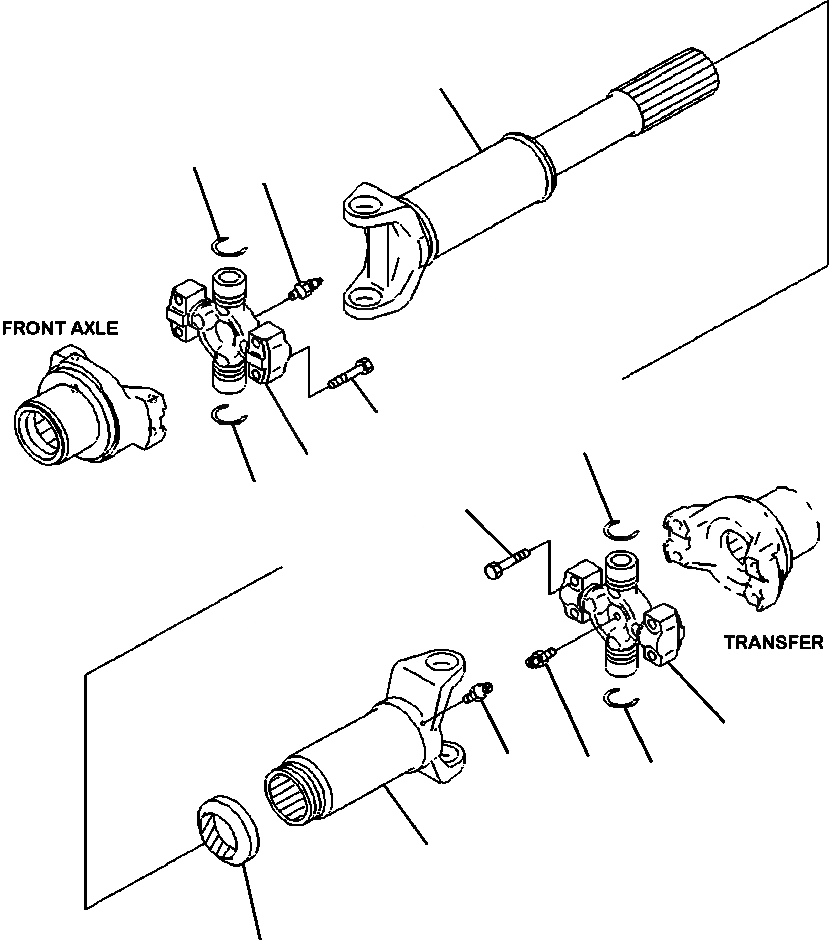 FRONT AXLE

TRANSFER