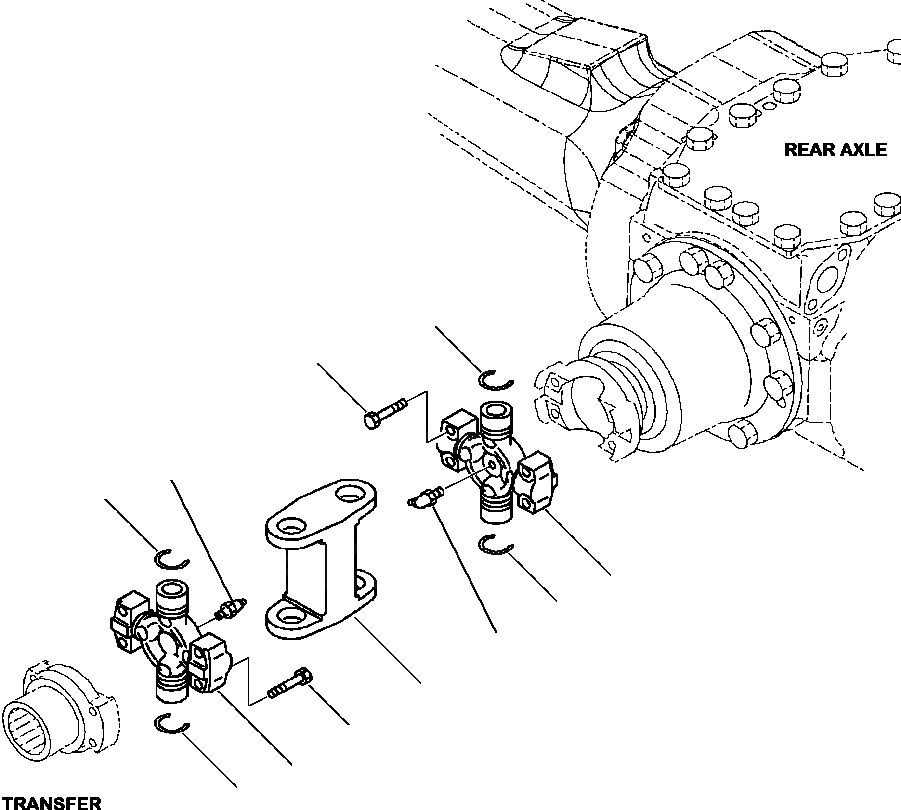 REAR AXLE

TRANSFER