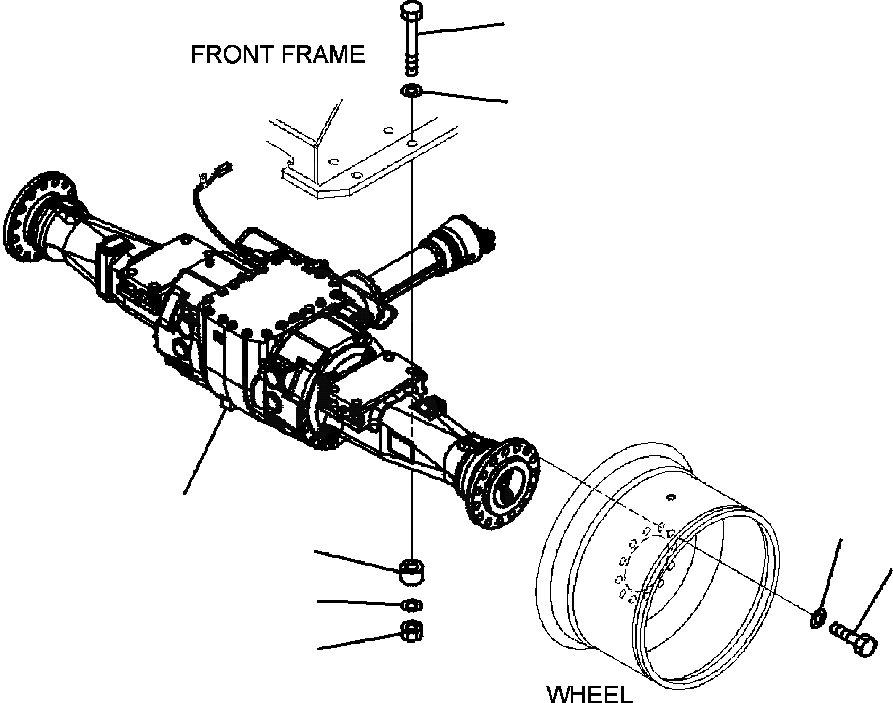 FRONT FRAME

WHEEL