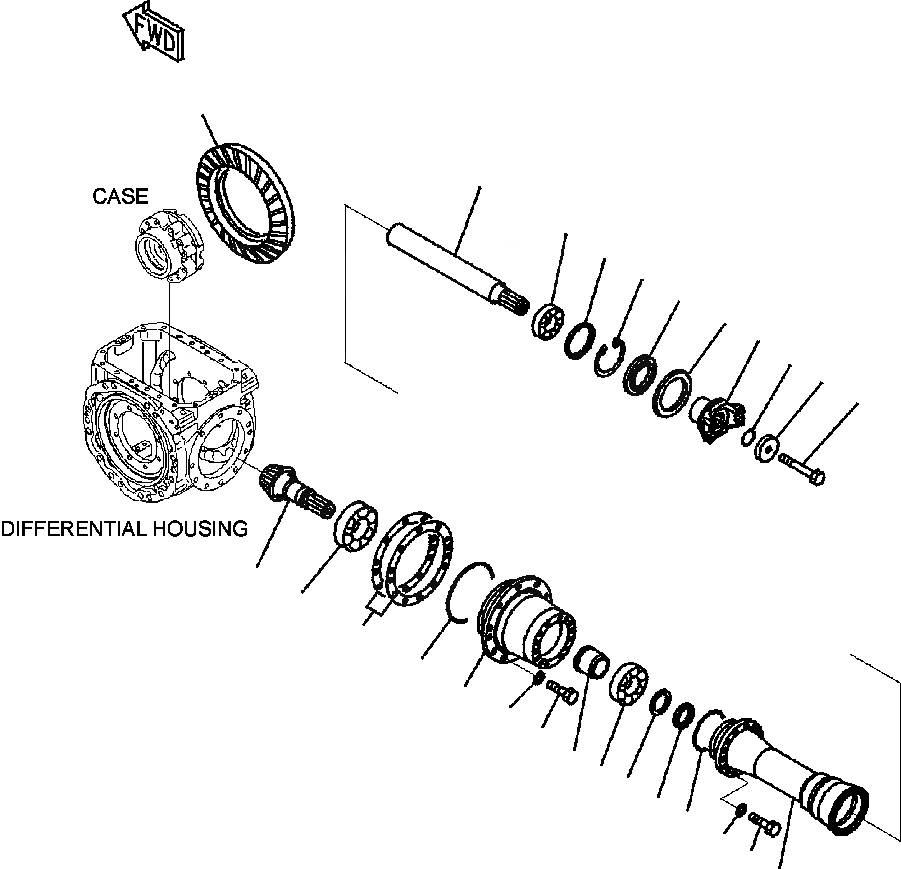 FWD

CASE

DIFFERENTIAL HOUSING