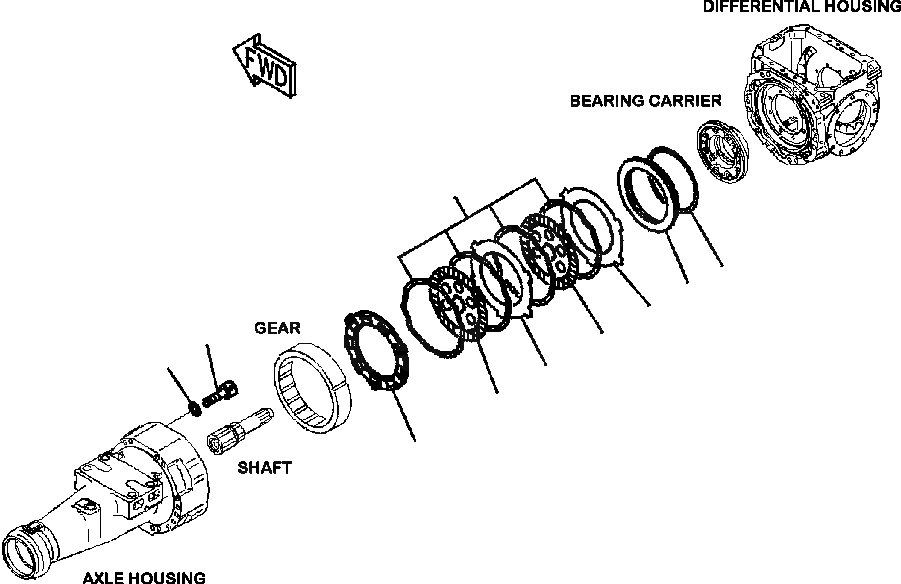 DIFFERENTIAL HOUSING

FWD

BEARING CARRIER

GEAR

SHAFT

AXLE HOUSING