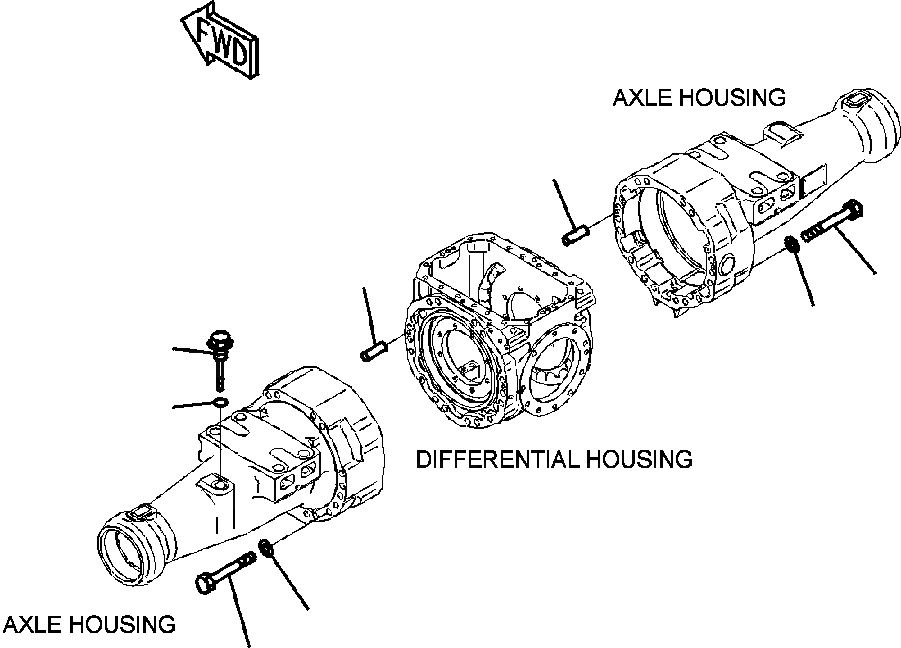 FWD

AXLE HOUSING

DIFFERENTIAL HOUSING

AXLE HOUSING