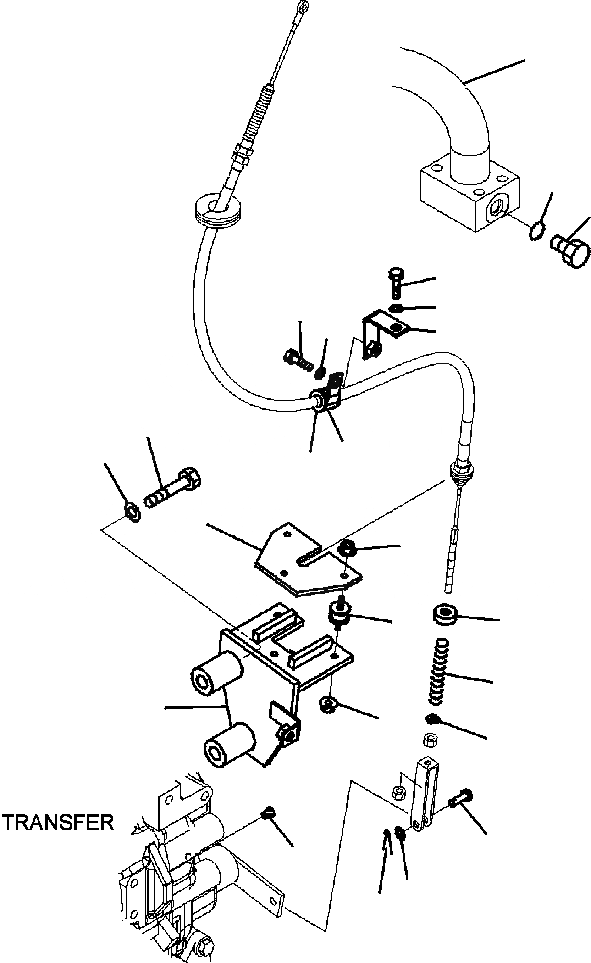 TRANSFER