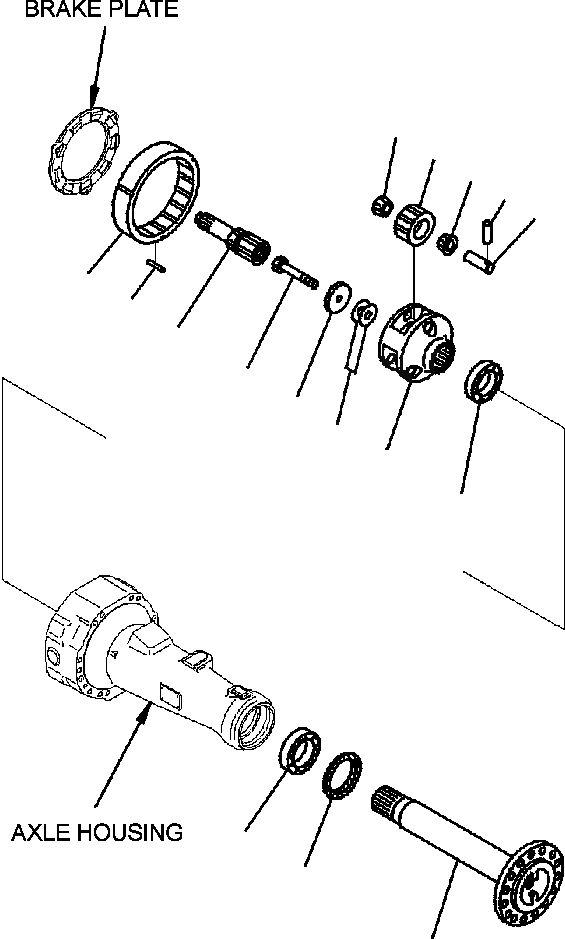 BRAKE PLATE

AXLE HOUSING