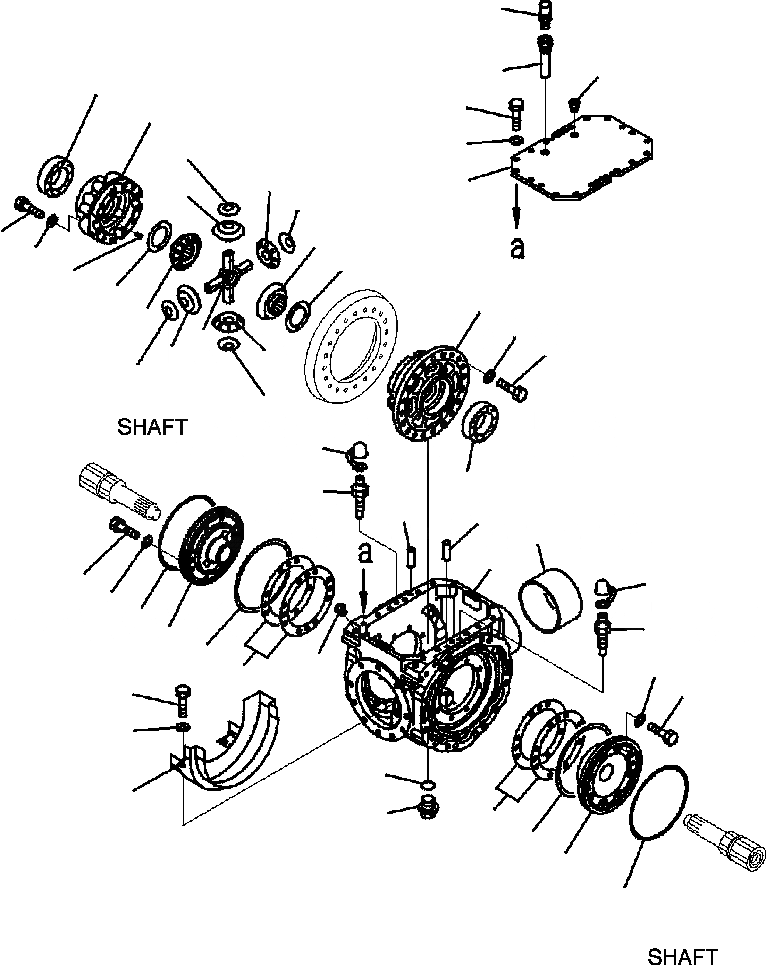 a

SHAFT

a

SHAFT