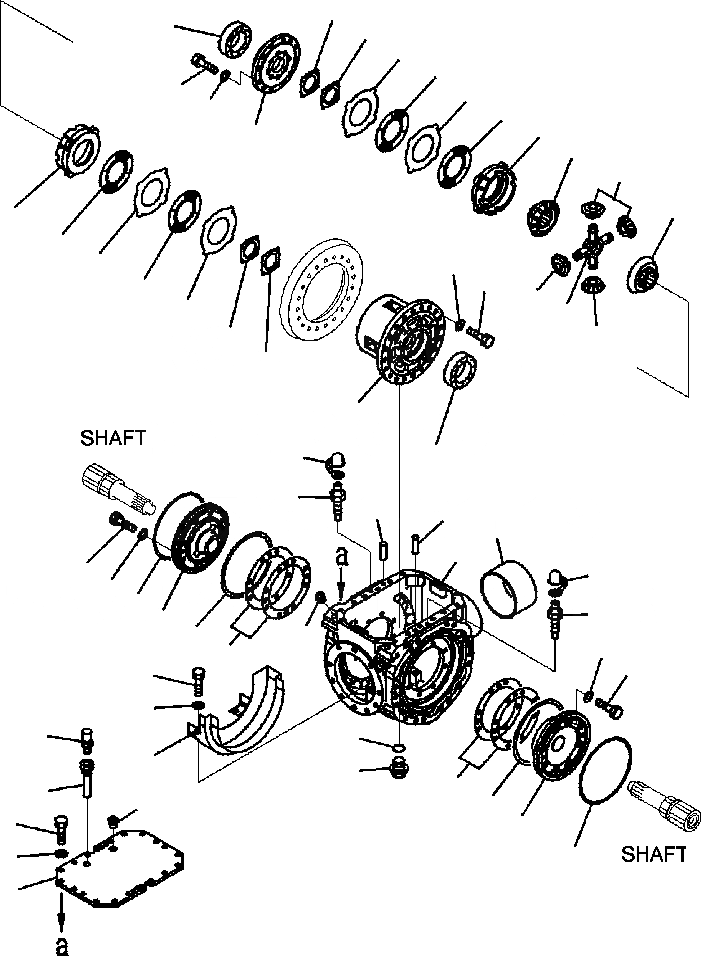 SHAFT

a

SHAFT

a