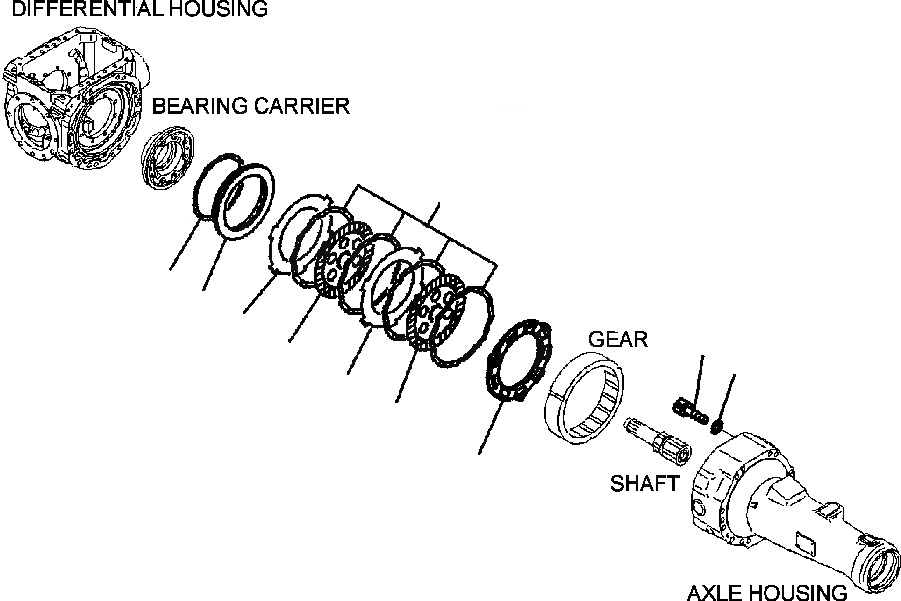 DIFFERENTIAL HOUSING

BEARING CARRIER

GEAR

SHAFT

AXLE HOUSING