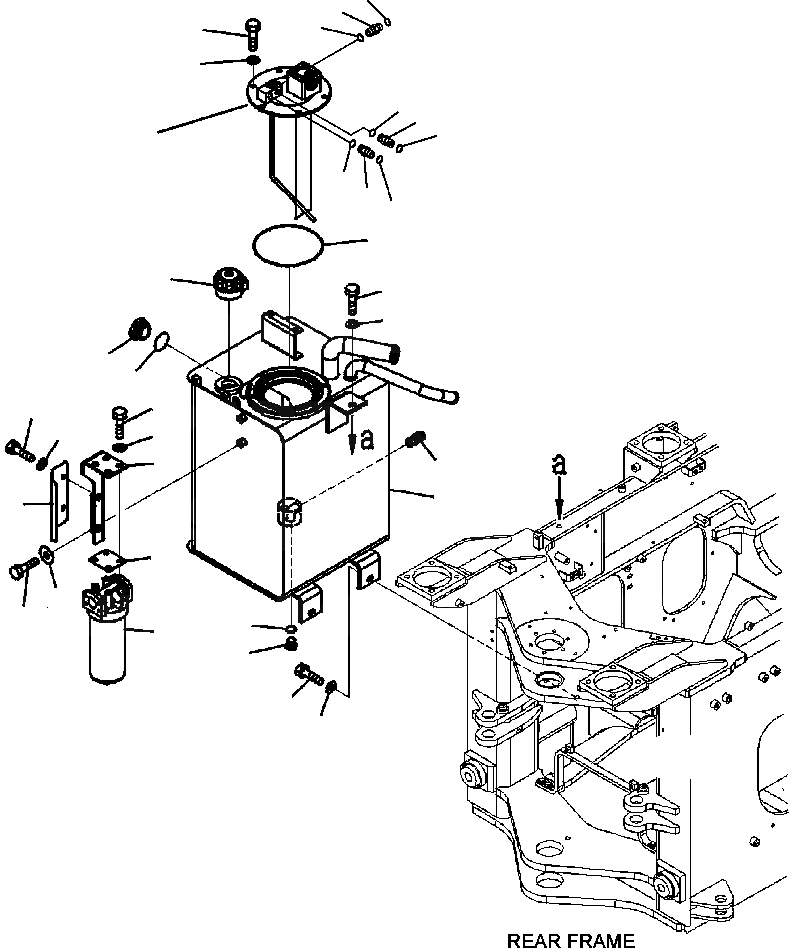 a

a

REAR FRAME