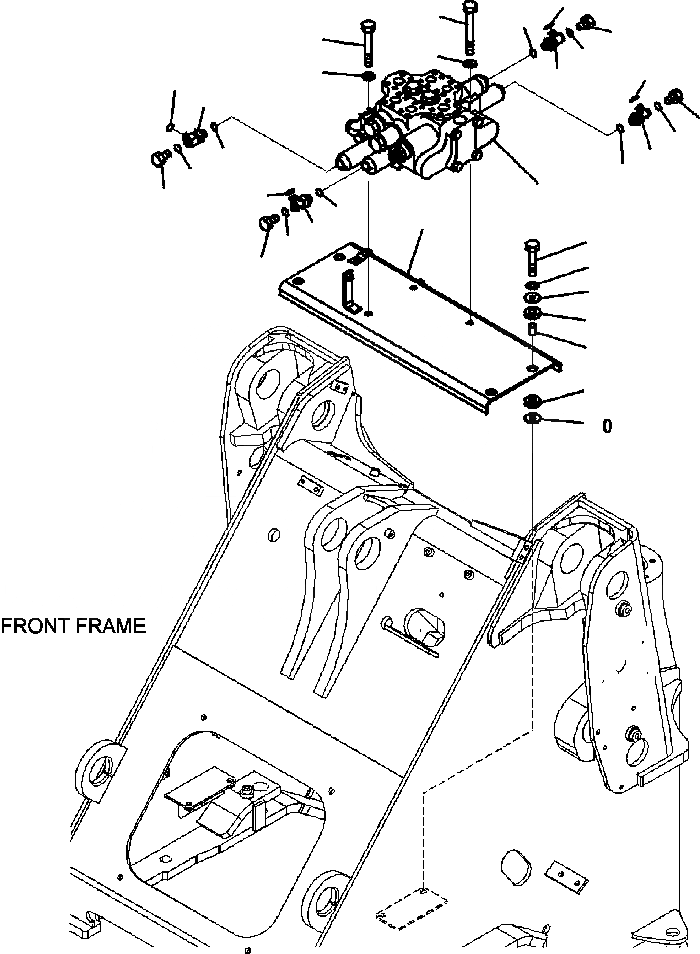 0

FRONT FRAME