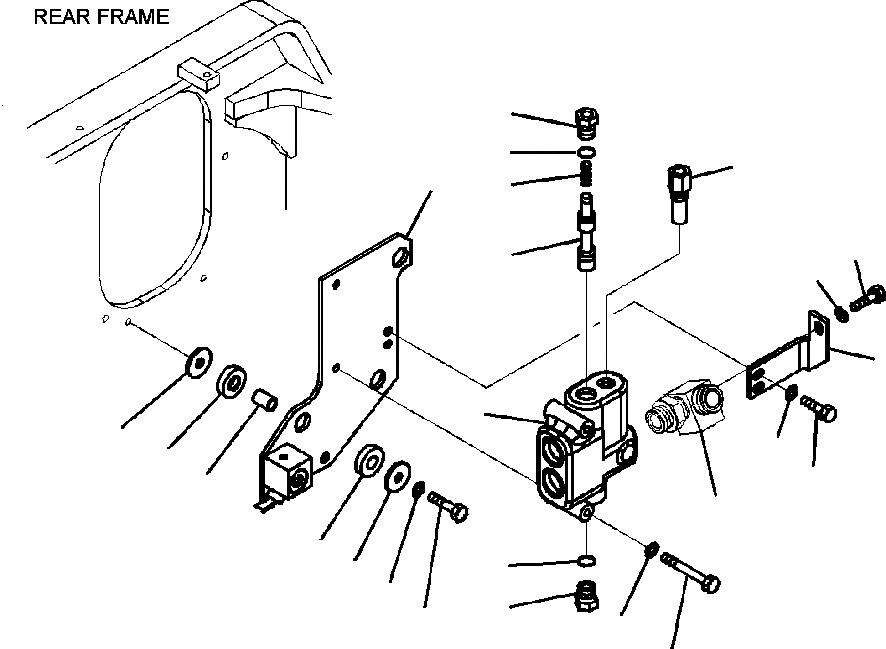 REAR FRAME