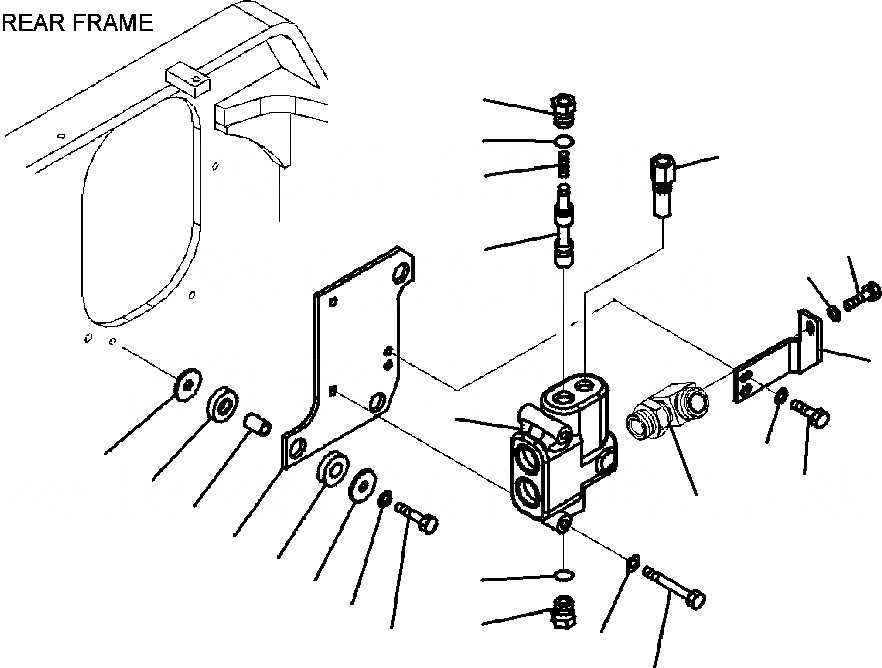 REAR FRAME