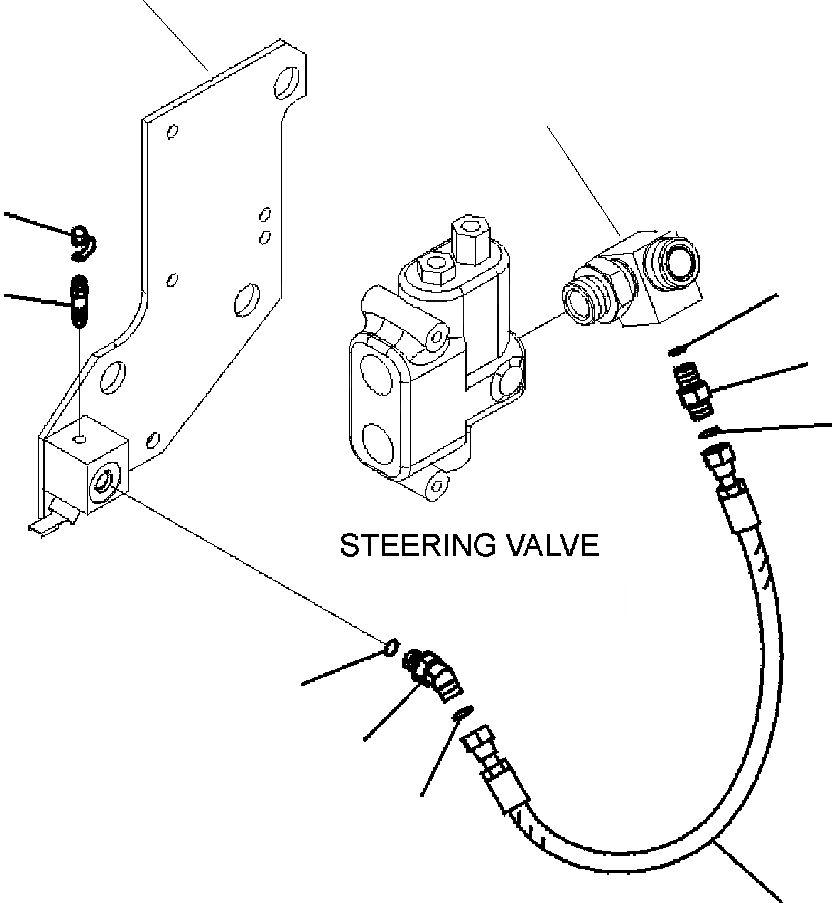 STEERING VALVE