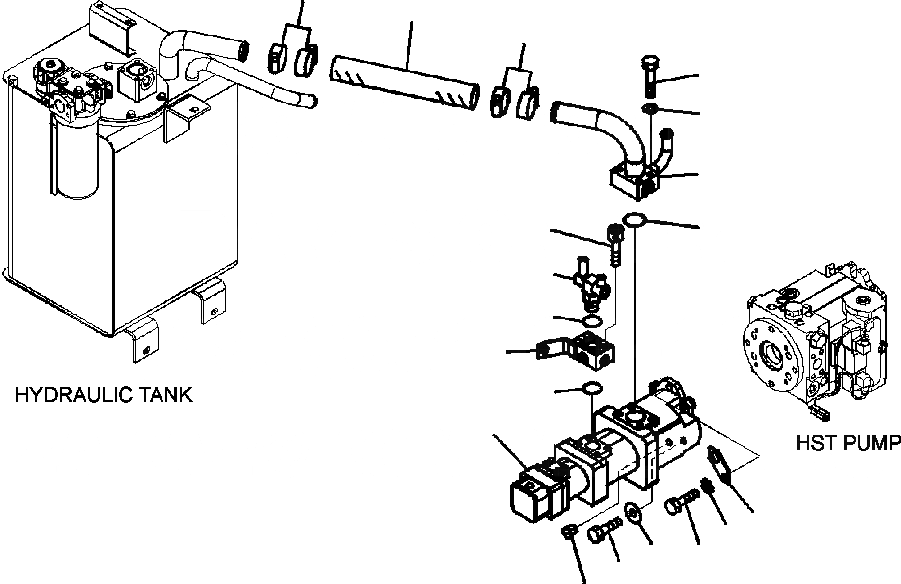 HYDRAULIC TANK

HST PUMP