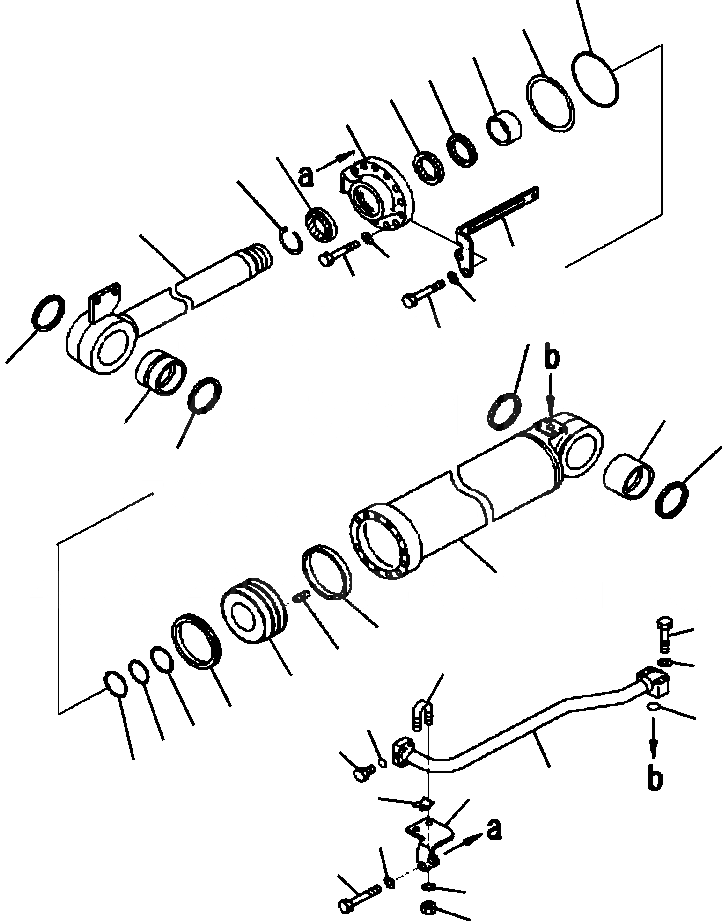 a
b
b
a