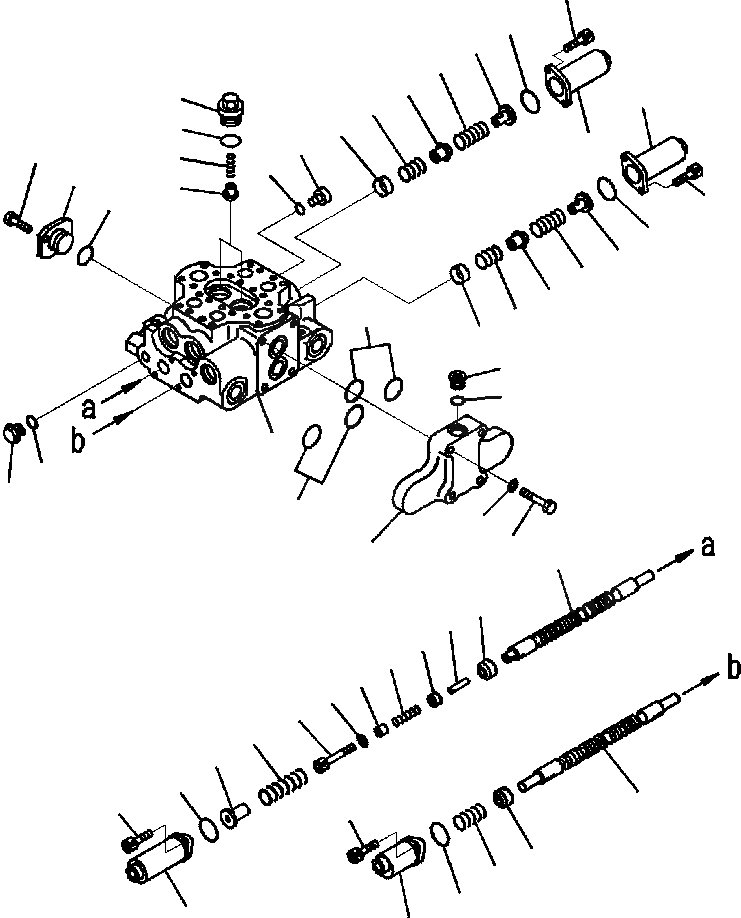 a
b
a
b