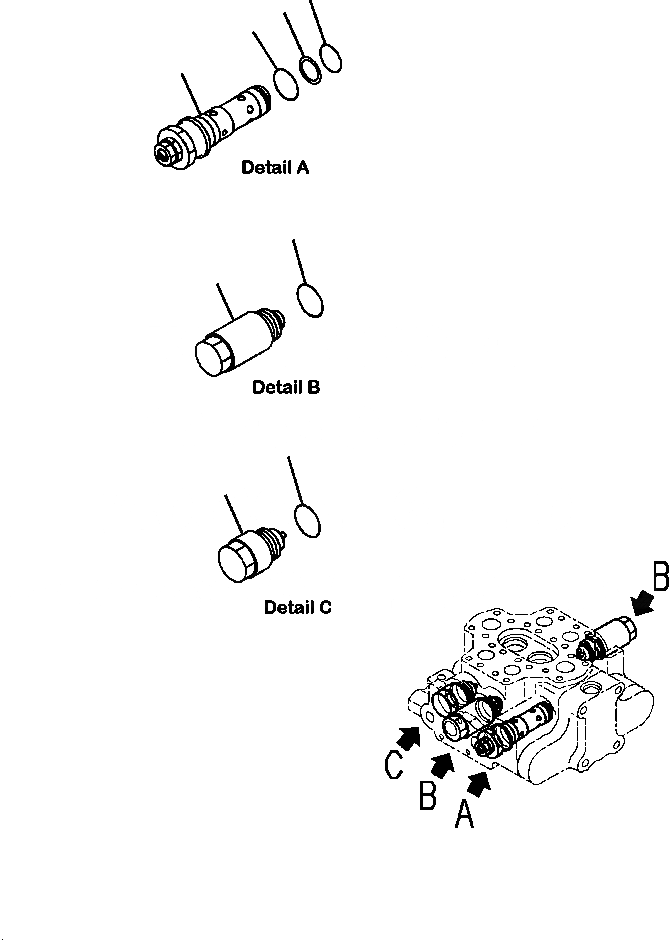 Detail A

Detail B

Detail C

B

C

B

A