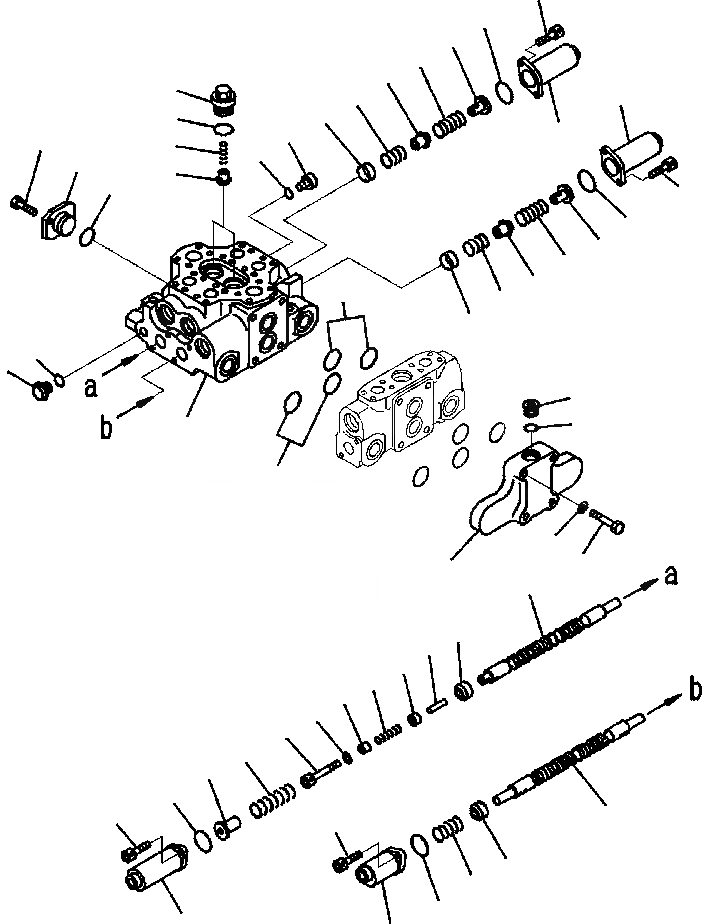 a

b

a

b