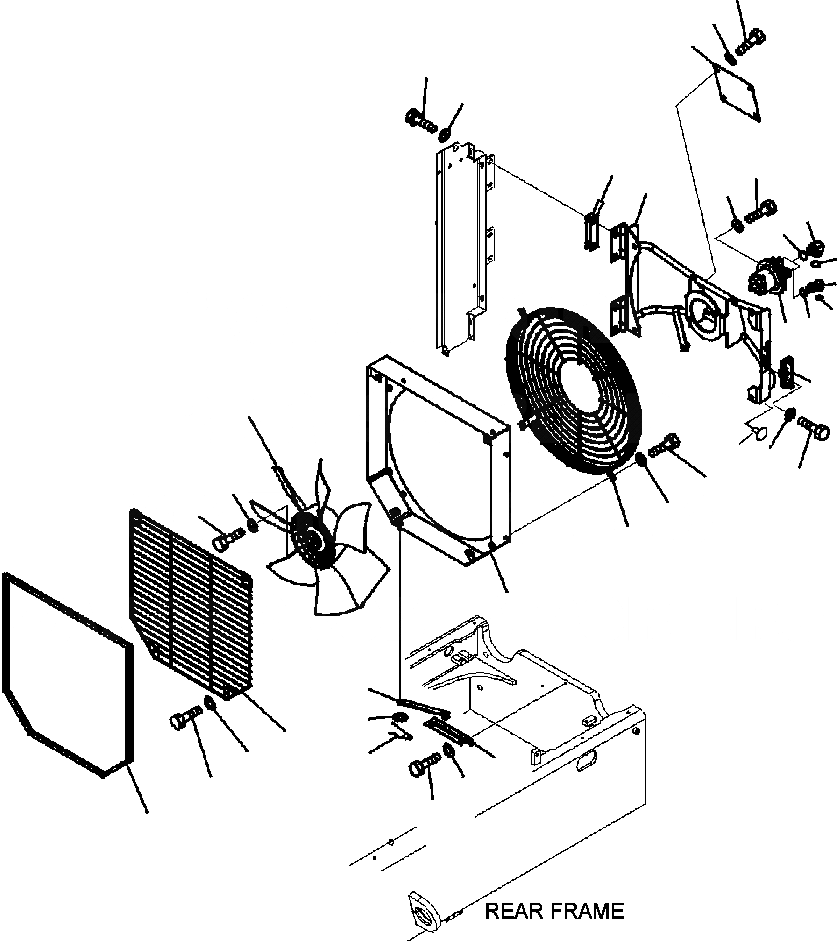 REAR FRAME