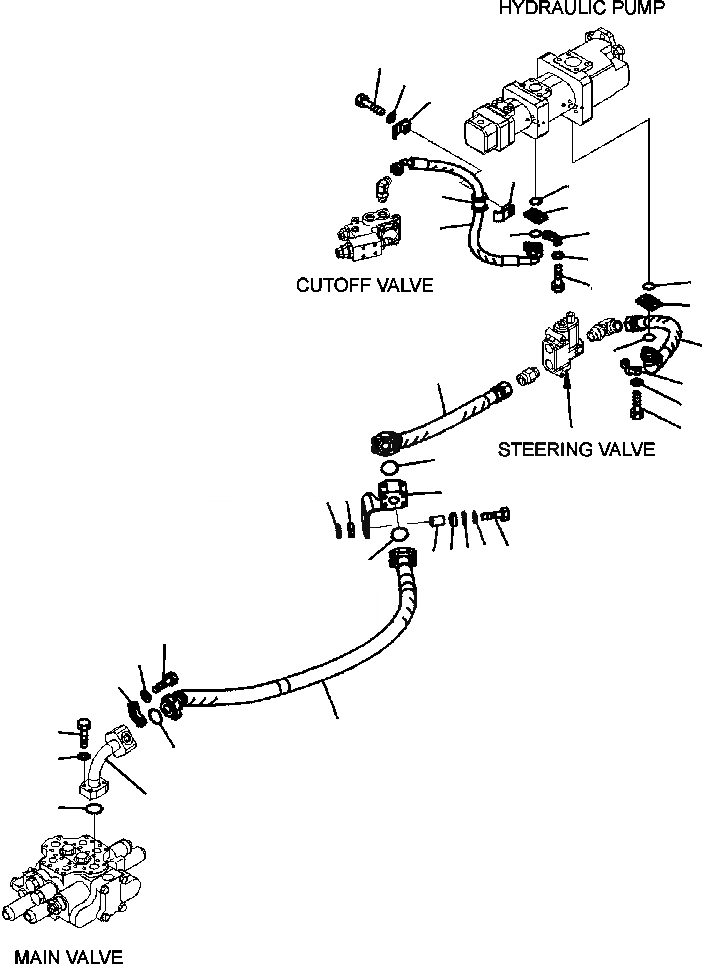 HYDRAULIC PUMP

CUTOFF VALVE

STEERING VALVE

MAIN VALVE