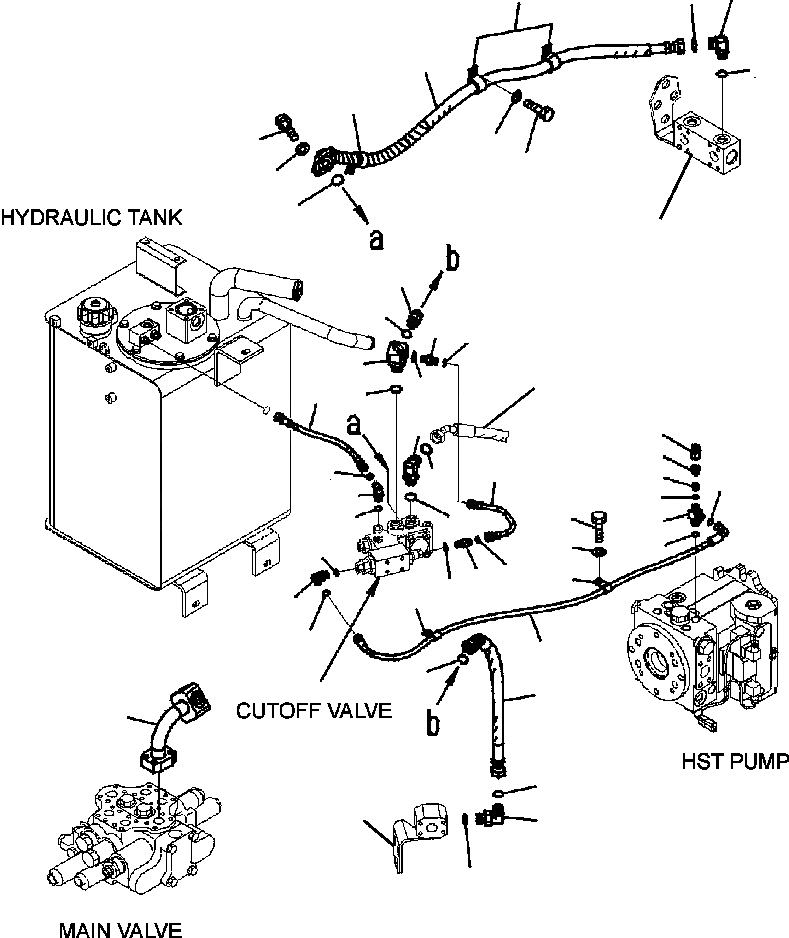 HYDRAULIC TANK

a

b

a

CUTOFF VALVE

b

HST PUMP

MAIN VALVE