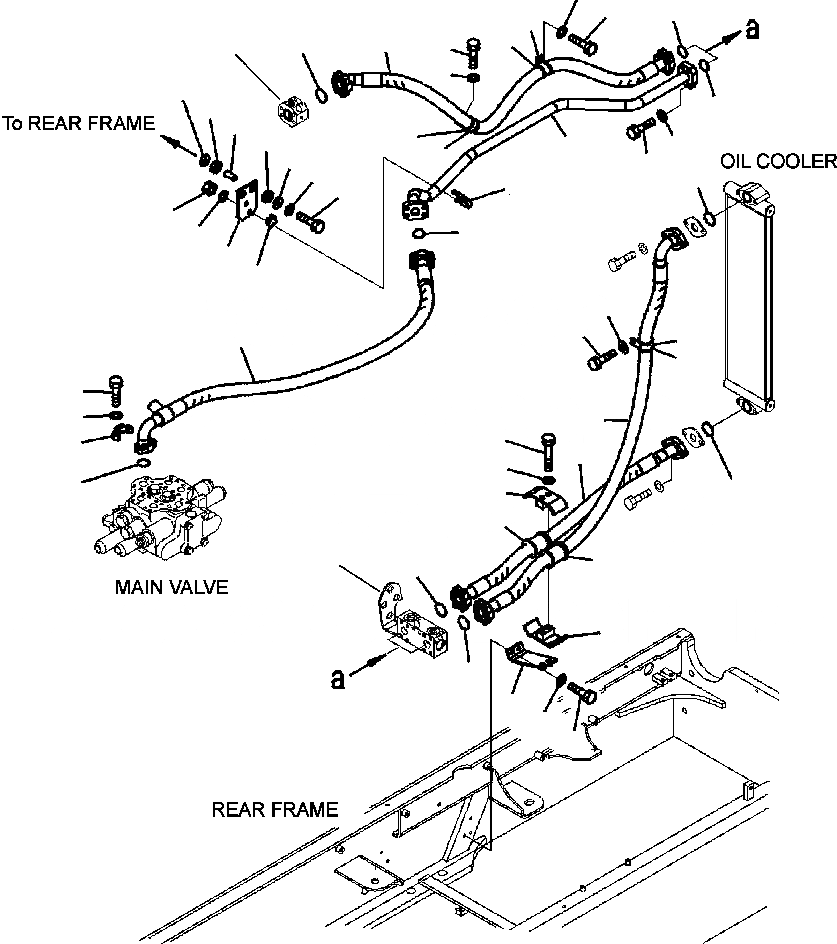 a

To REAR FRAME

OIL COOLER

MAIN VALVE

a

REAR FRAME