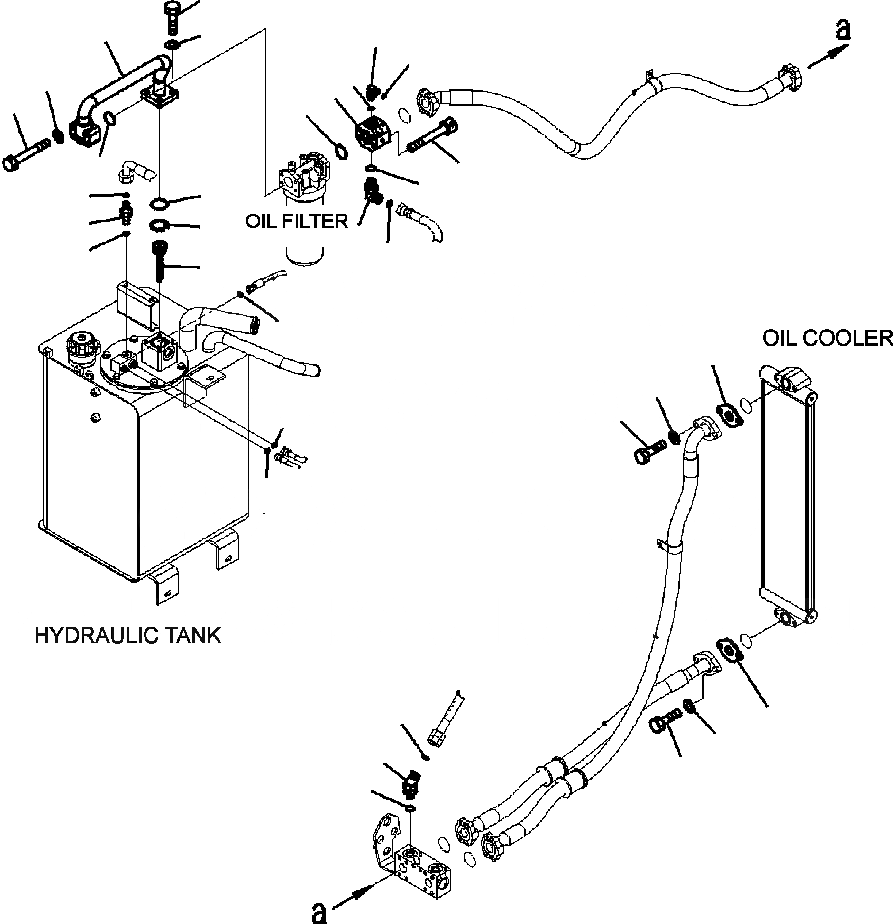 a

OIL FILTER

OIL COOLER

HYDRAULIC TANK

a