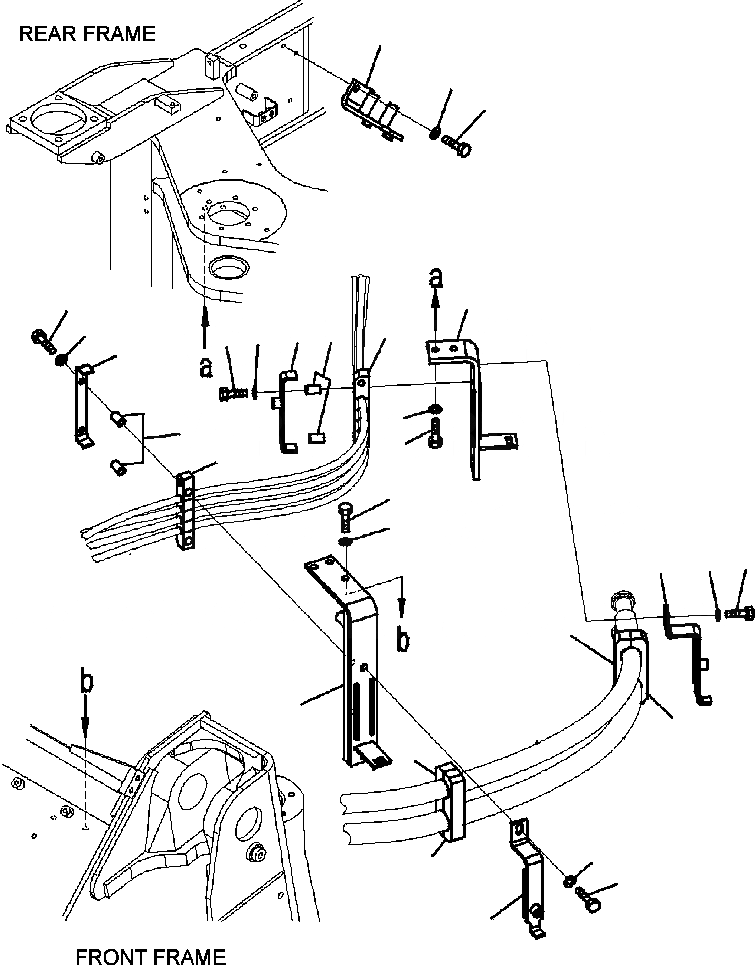 REAR FRAME

a

a

b

b

FRONT FRAME