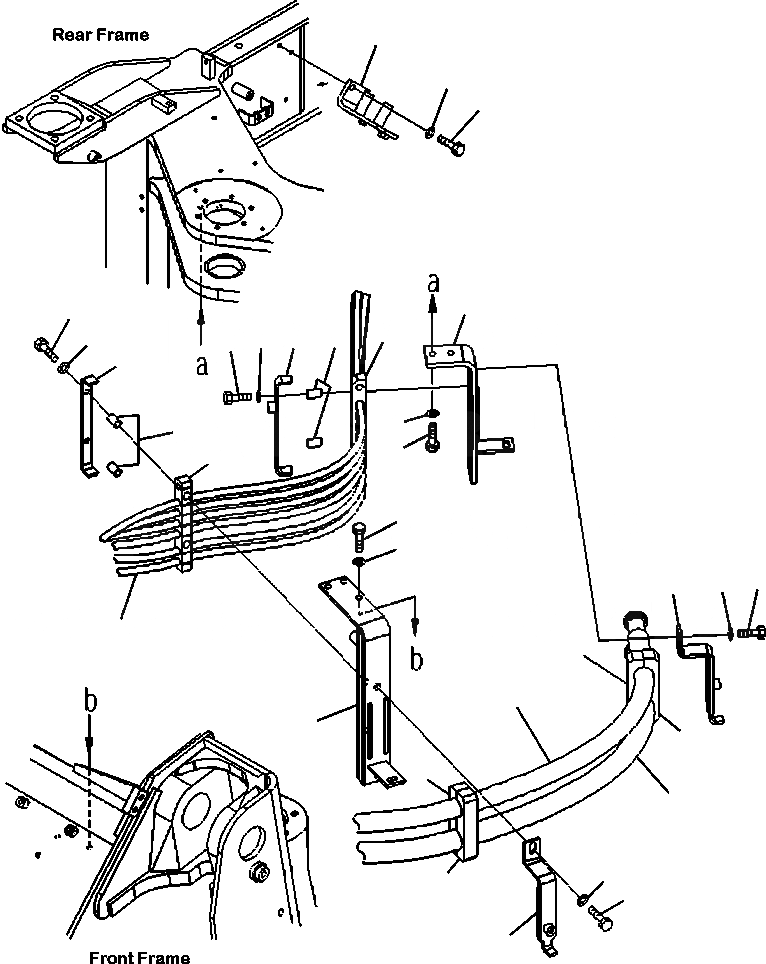 Rear Frame

a

a

b

b

Front Frame