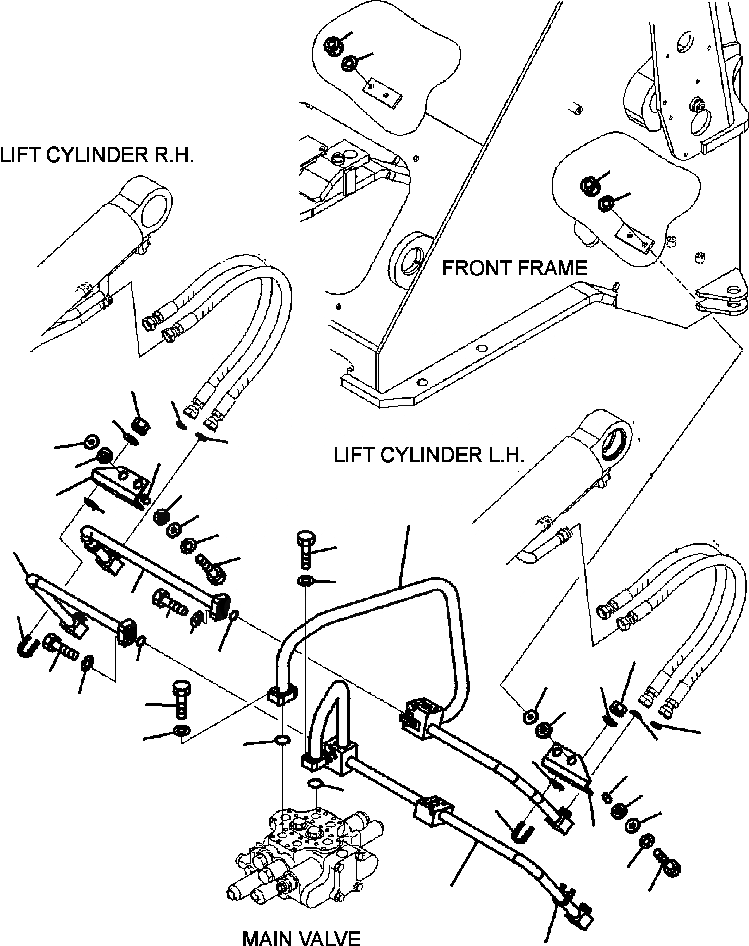 LIFT CYLINDER R.H.

FRONT FRAME

LIFT CYLINDER L.H.

MAIN VALVE