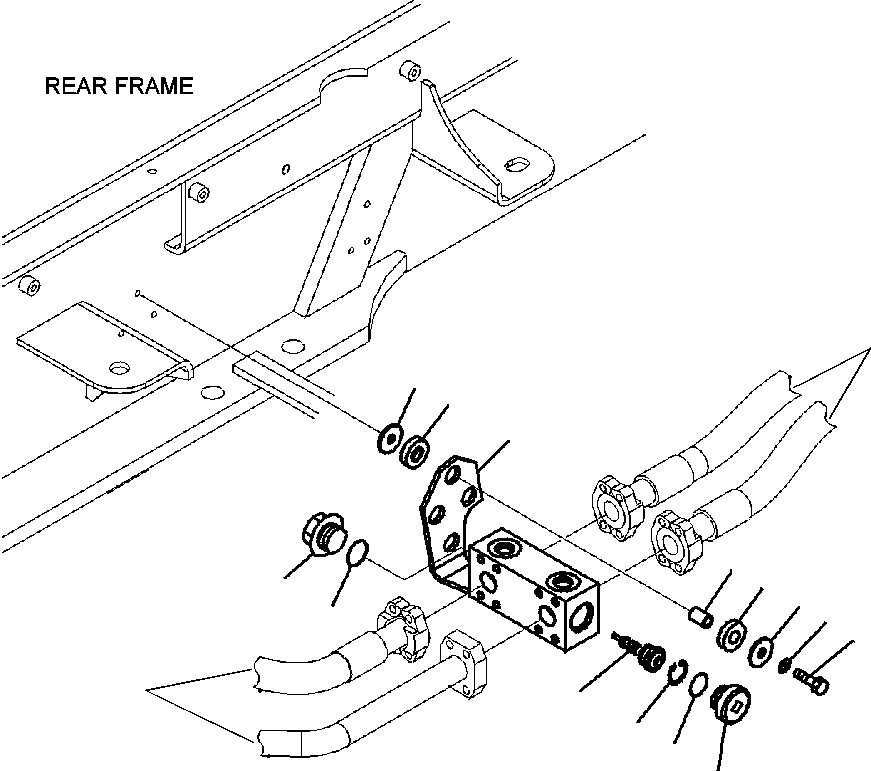 REAR FRAME