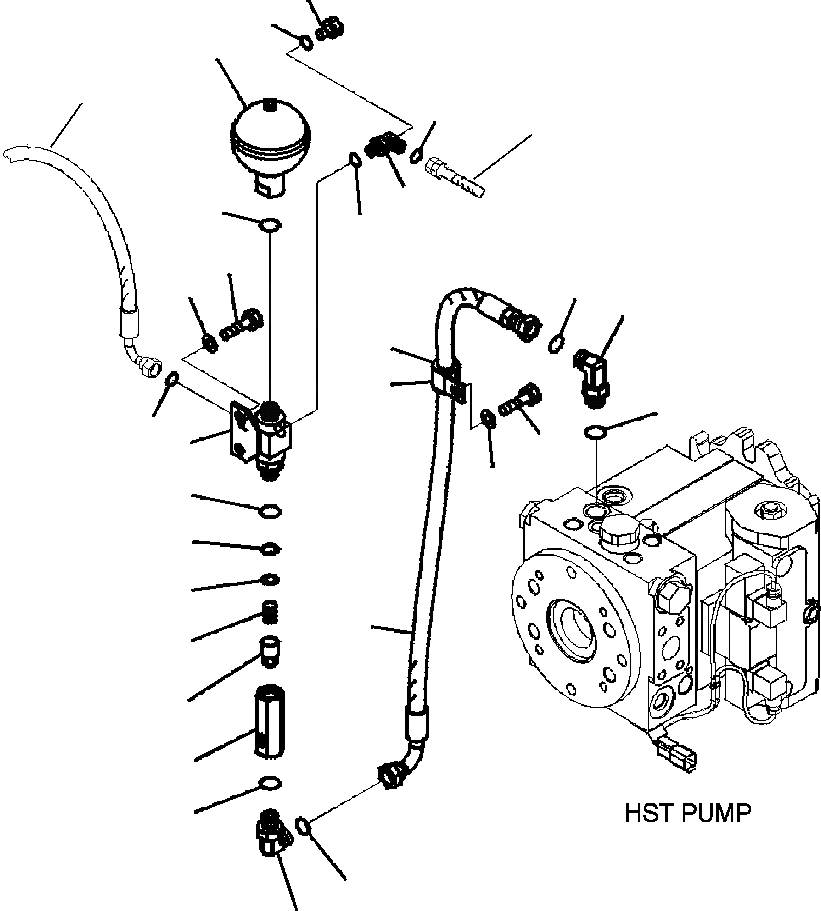 HST PUMP