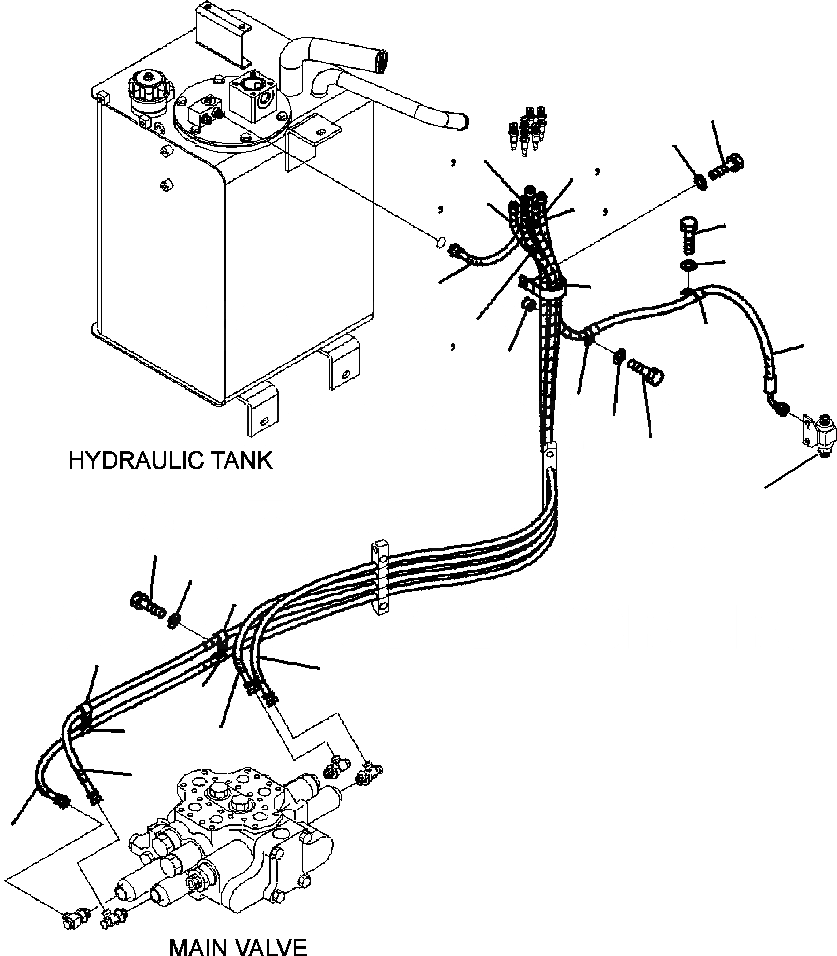 HYDRAULIC TANK

MAIN VALVE